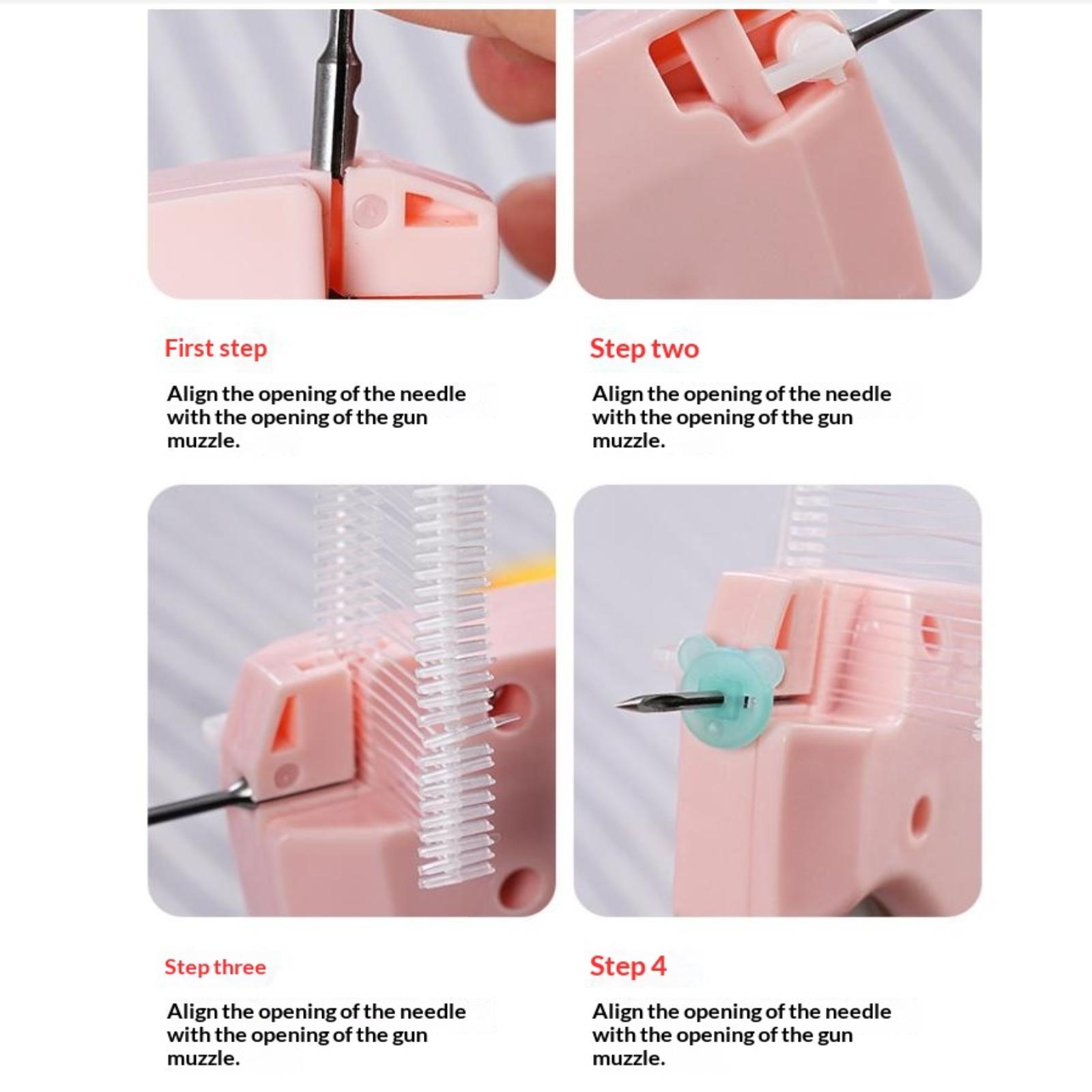 First step

Align the opening of the needle with the opening of the gun muzzle.

Step two

Align the opening of the needle with the opening of the gun muzzle.

Step three

Align the opening of the needle with the opening of the gun muzzle.

Step 4

Align the opening of the needle with the opening of the gun muzzle.