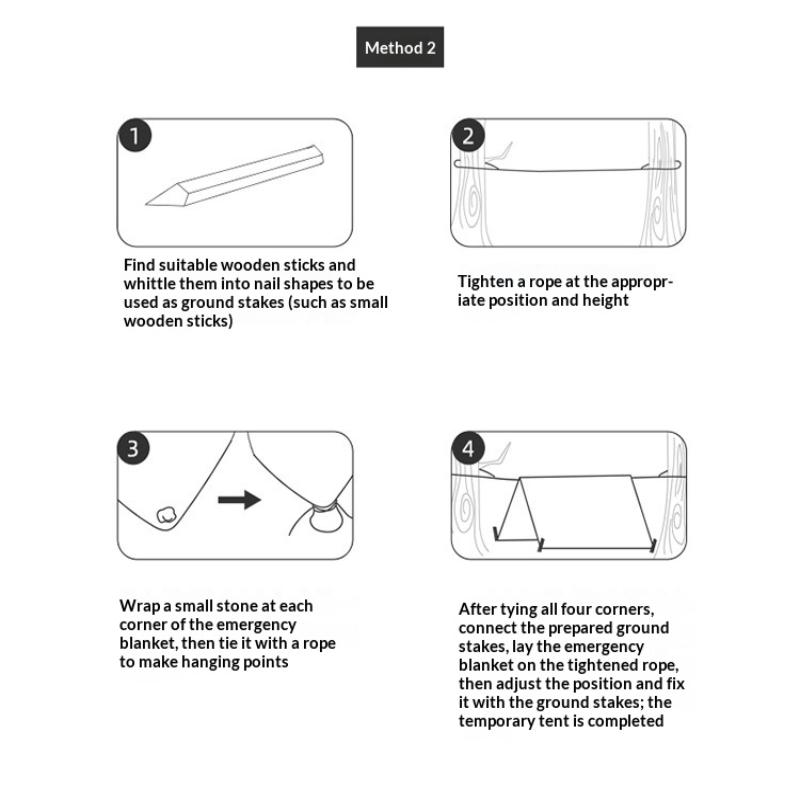 Method 2

1

Find suitable wooden sticks and whittle them into nail shapes to be used as ground stakes (such as small wooden sticks)

2

Tighten a rope at the appropriate position and height

3

Wrap a small stone at each corner of the emergency blanket, then tie it with a rope to make hanging points

4

After tying all four corners, connect the prepared ground stakes, lay the emergency blanket on the tightened rope, then adjust the position and fix it with the ground stakes; the temporary tent is completed