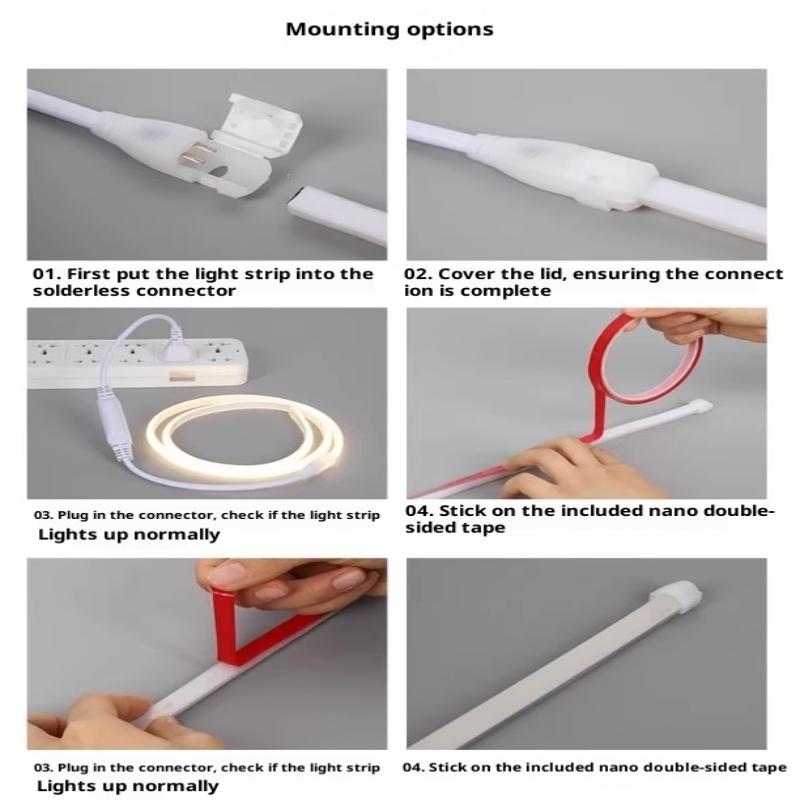 Mounting options

01. First put the light strip into the solderless connector

02. Cover the lid, ensuring the connect ion is complete

03. Plug in the connector, check if the light strip
Lights up normally

04. Stick on the included nano double-sided tape

03. Plug in the connector, check if the light strip
Lights up normally

04. Stick on the included nano double-sided tape