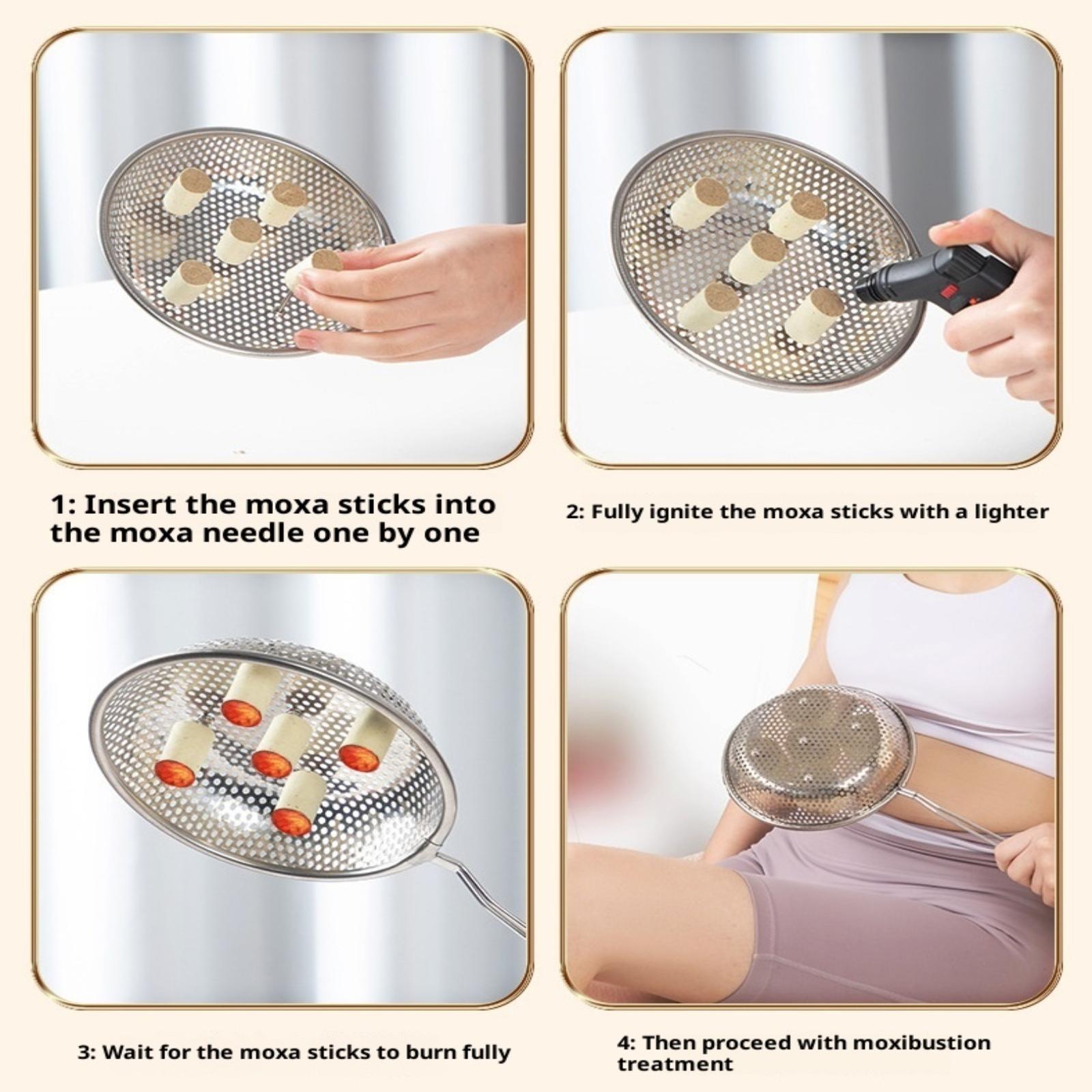 1: Insert the moxa sticks into the moxa needle one by one

2: Fully ignite the moxa sticks with a lighter

3: Wait for the moxa sticks to burn fully

4: Then proceed with moxibustion treatment