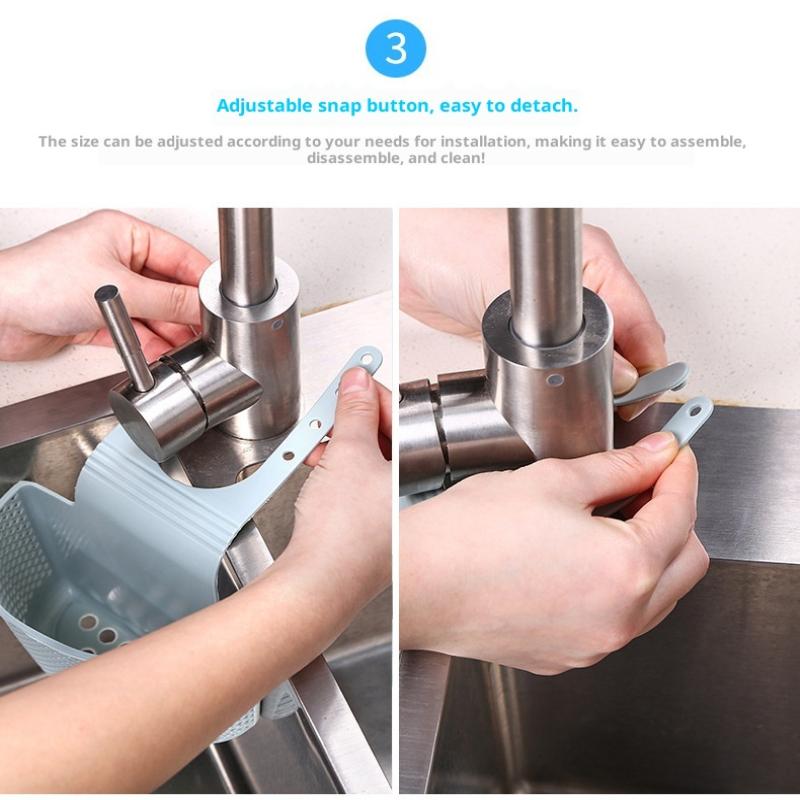 3

Adjustable snap button, easy to detach.

The size can be adjusted according to your needs for installation, making it easy to assemble, disassemble, and clean!