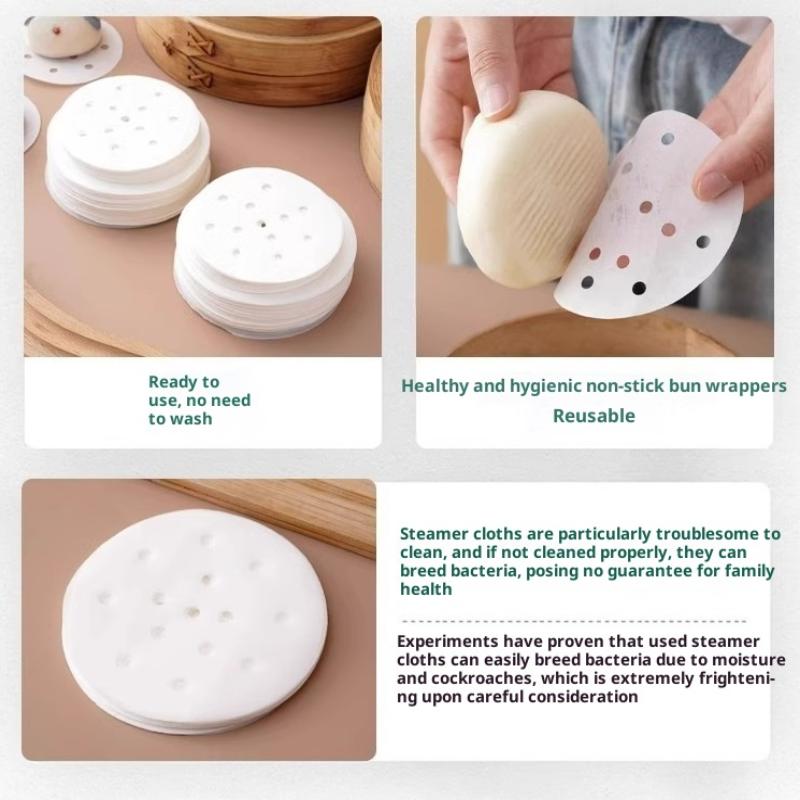 Ready to use, no need to wash

Healthy and hygienic non-stick bun wrappers

Reusable

Steamer cloths are particularly troublesome to clean, and if not cleaned properly, they can breed bacteria, posing no guarantee for family health

Experiments have proven that used steamer cloths can easily breed bacteria due to moisture and cockroaches, which is extremely frightening upon careful consideration