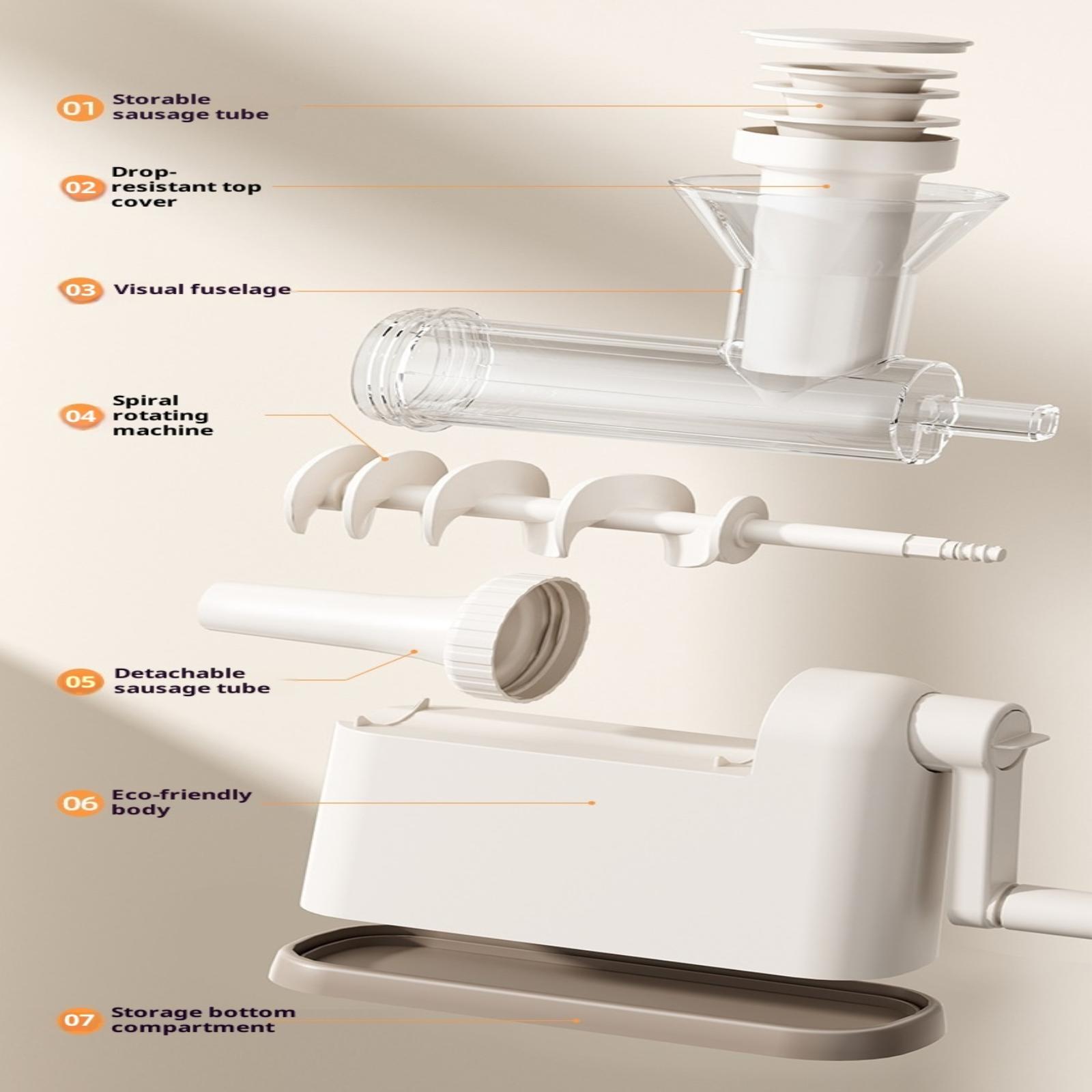 01 Storable sausage tube

02 Drop-resistant top cover

03 Visual fuselage

04 Spiral rotating machine

05 Detachable sausage tube

06 Eco-friendly body

07 Storage bottom compartment