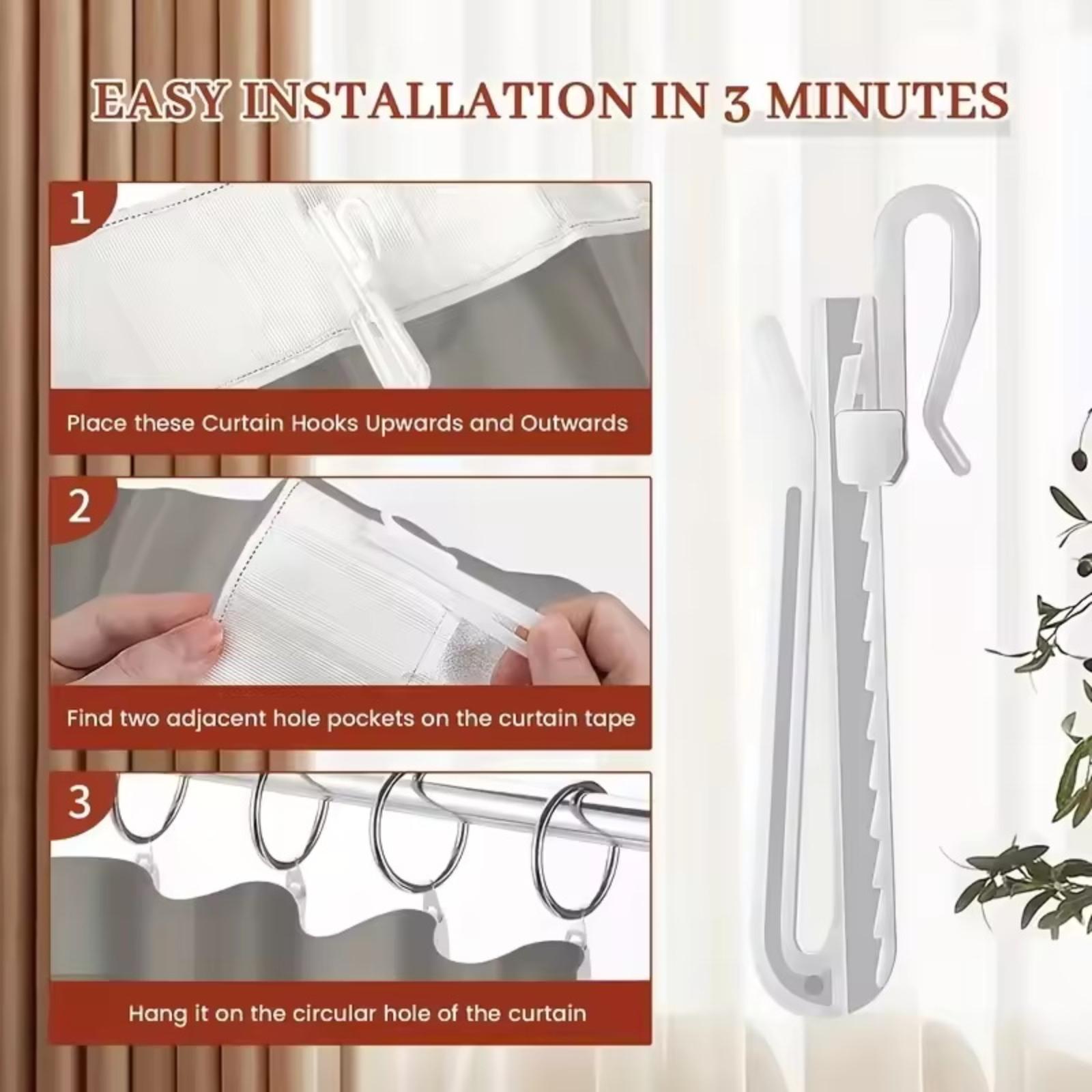 EASY INSTALLATION IN 3 MINUTES

1

Place these Curtain Hooks Upwards and Outwards

2

Find two adjacent hole pockets on the curtain tape

3

Hang it on the circular hole of the curtain