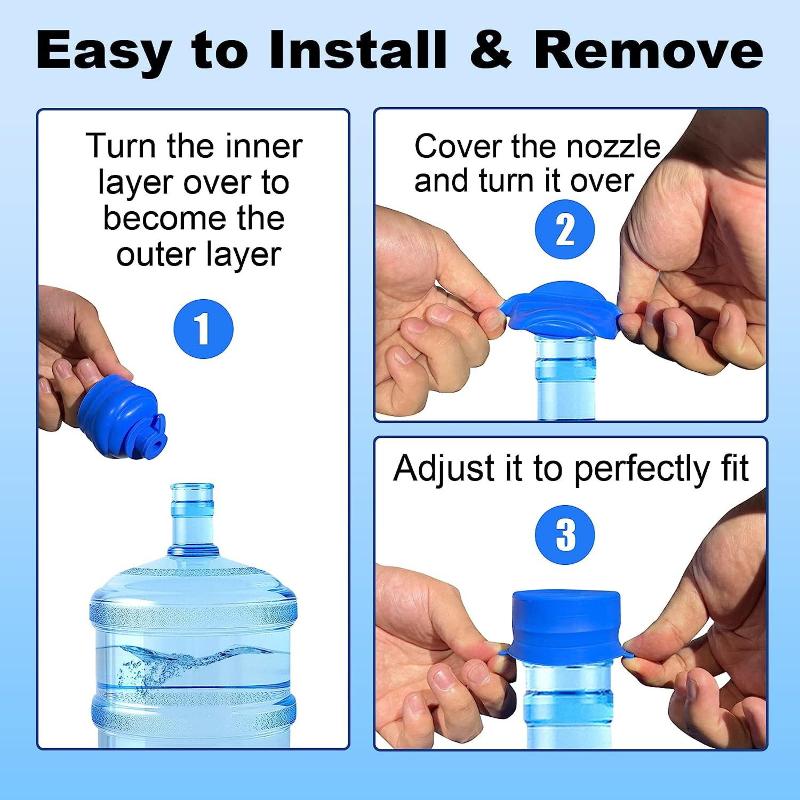 Easy to Install & Remove

Turn the inner layer over to become the outer layer

1

Cover the nozzle and turn it over

2

Adjust it to perfectly fit

3