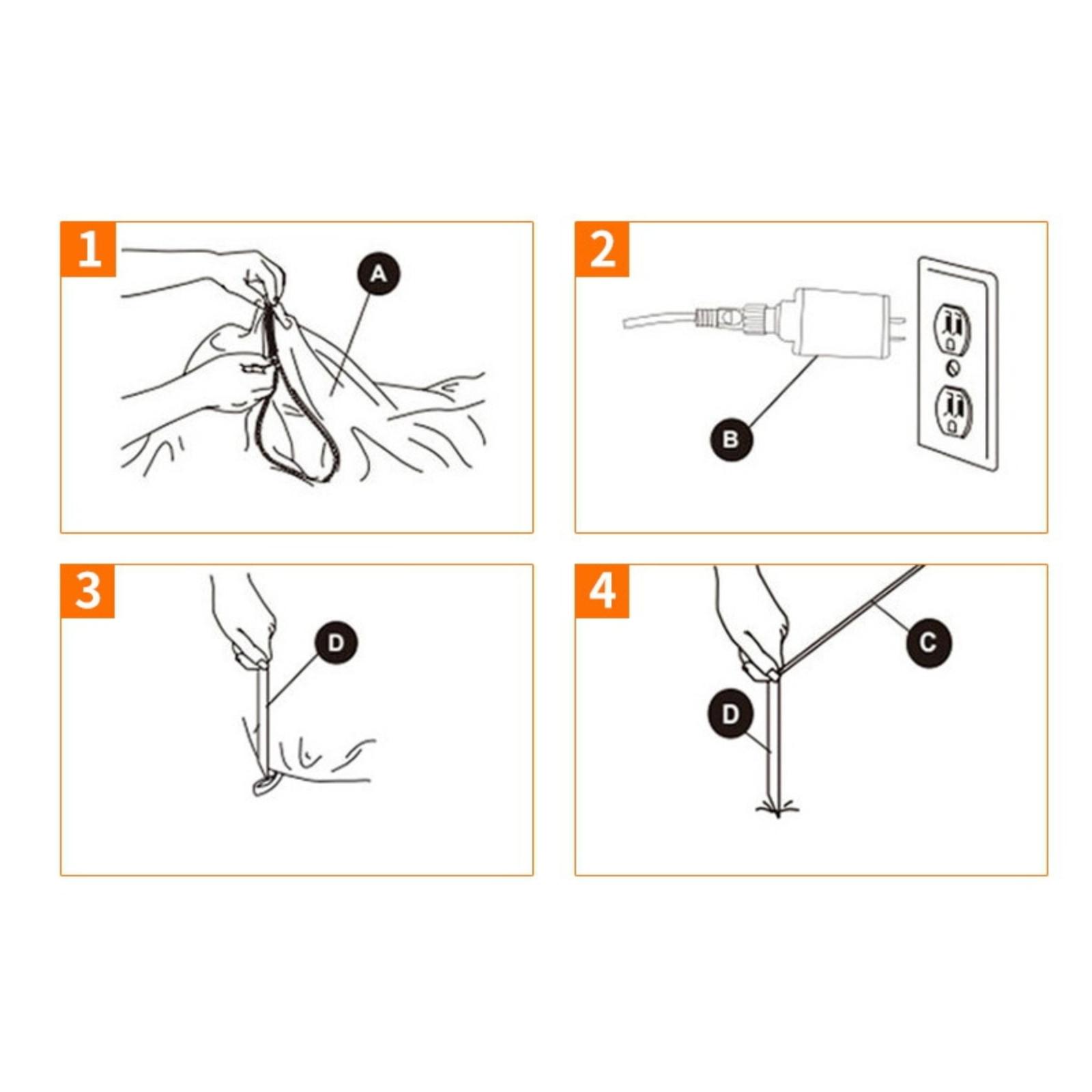 1

A

2

B

3

D

4

C

D