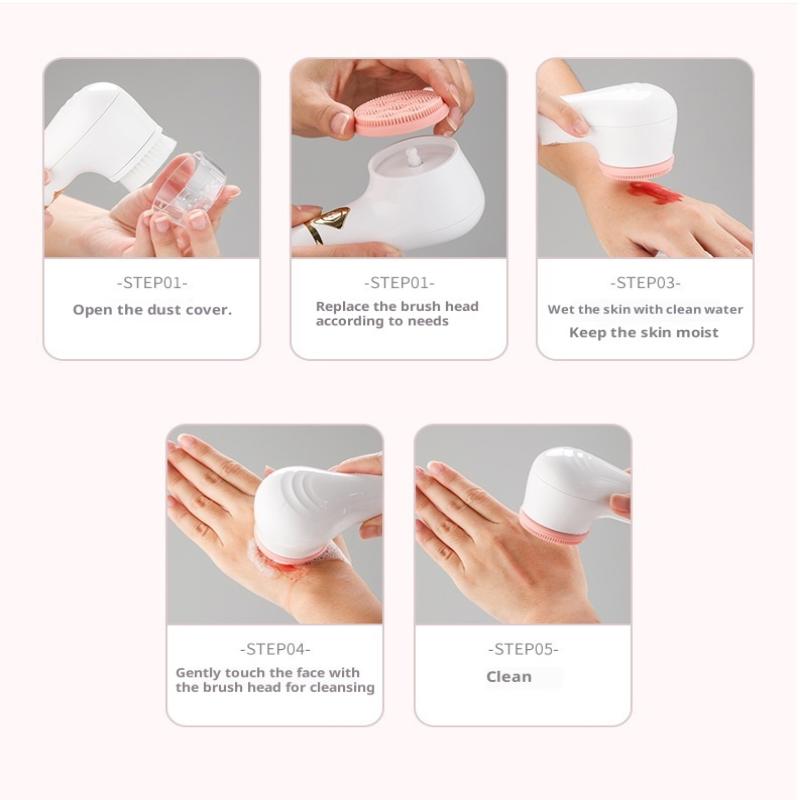 -STEP01-
Open the dust cover.

-STEP01-
Replace the brush head according to needs

-STEP03-
Wet the skin with clean water
Keep the skin moist

-STEP04-
Gently touch the face with the brush head for cleansing

-STEP05-
Clean