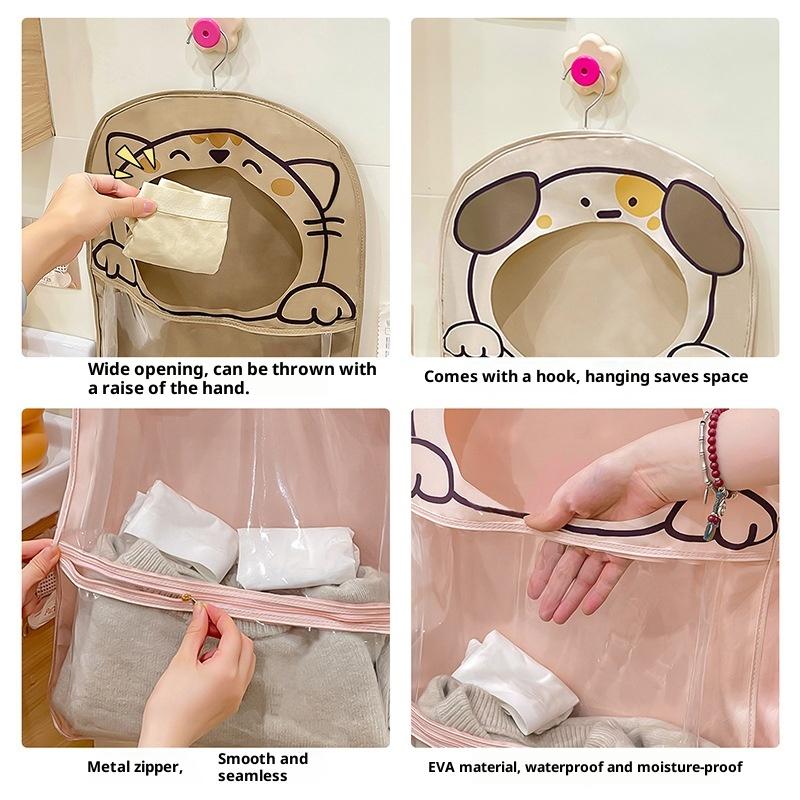 Wide opening, can be thrown with a raise of the hand.

Comes with a hook, hanging saves space

Metal zipper,

Smooth and seamless

EVA material, waterproof and moisture-proof