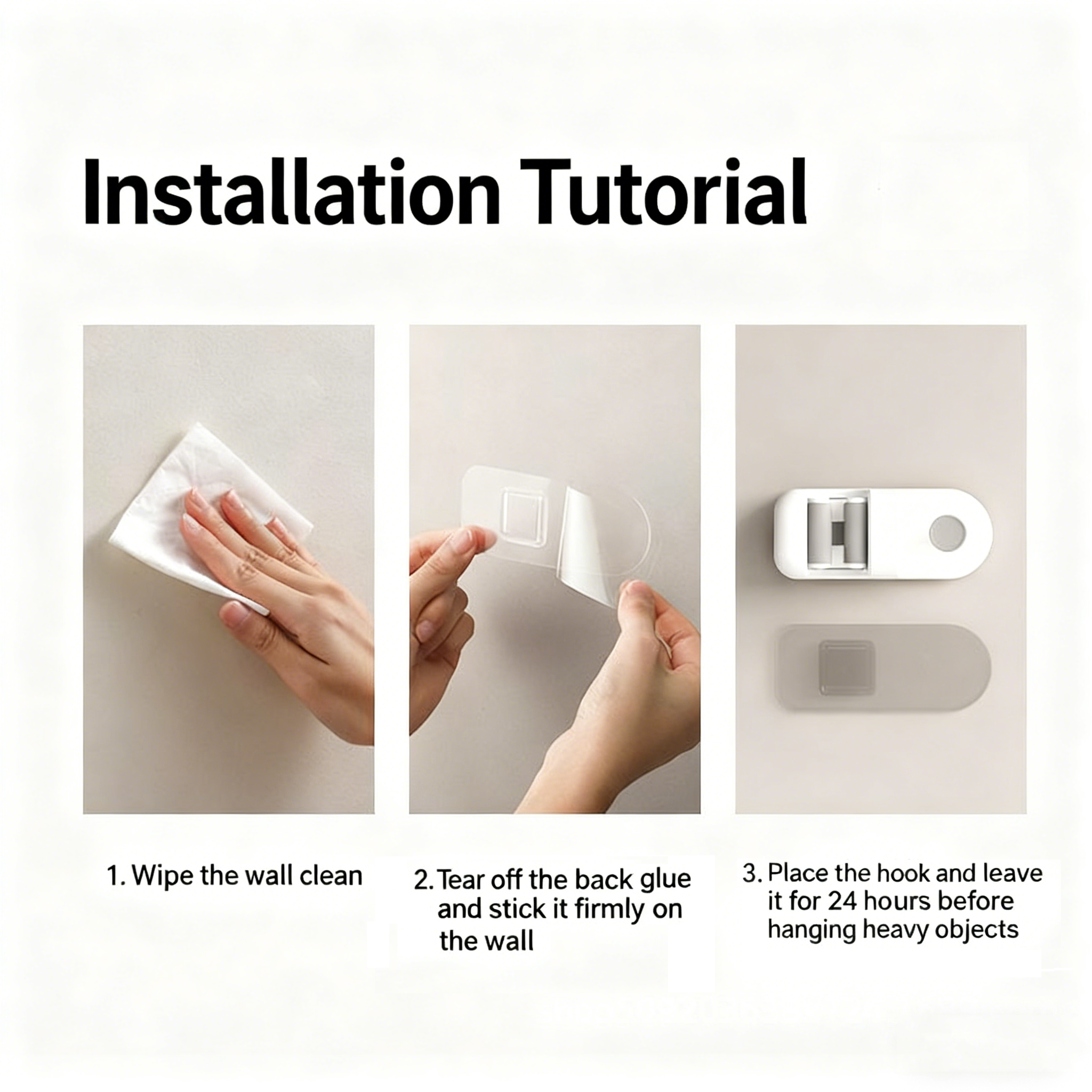 Installation Tutorial

1. Wipe the wall clean

2. Tear off the back glue and stick it firmly on the wall

3. Place the hook and leave it for 24 hours before hanging heavy objects