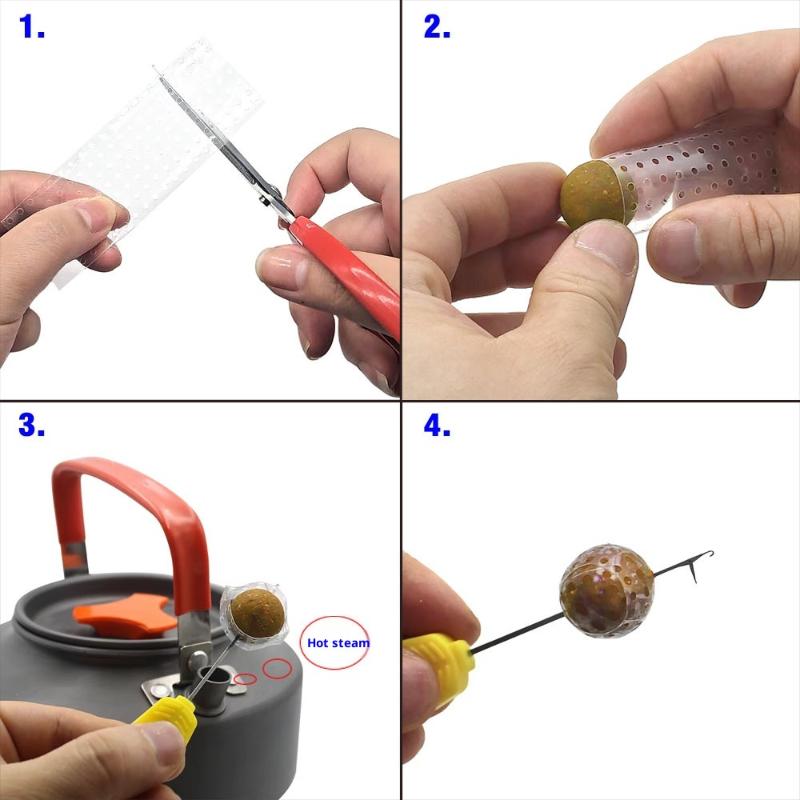 1.

2.

3.

Hot steam

4.