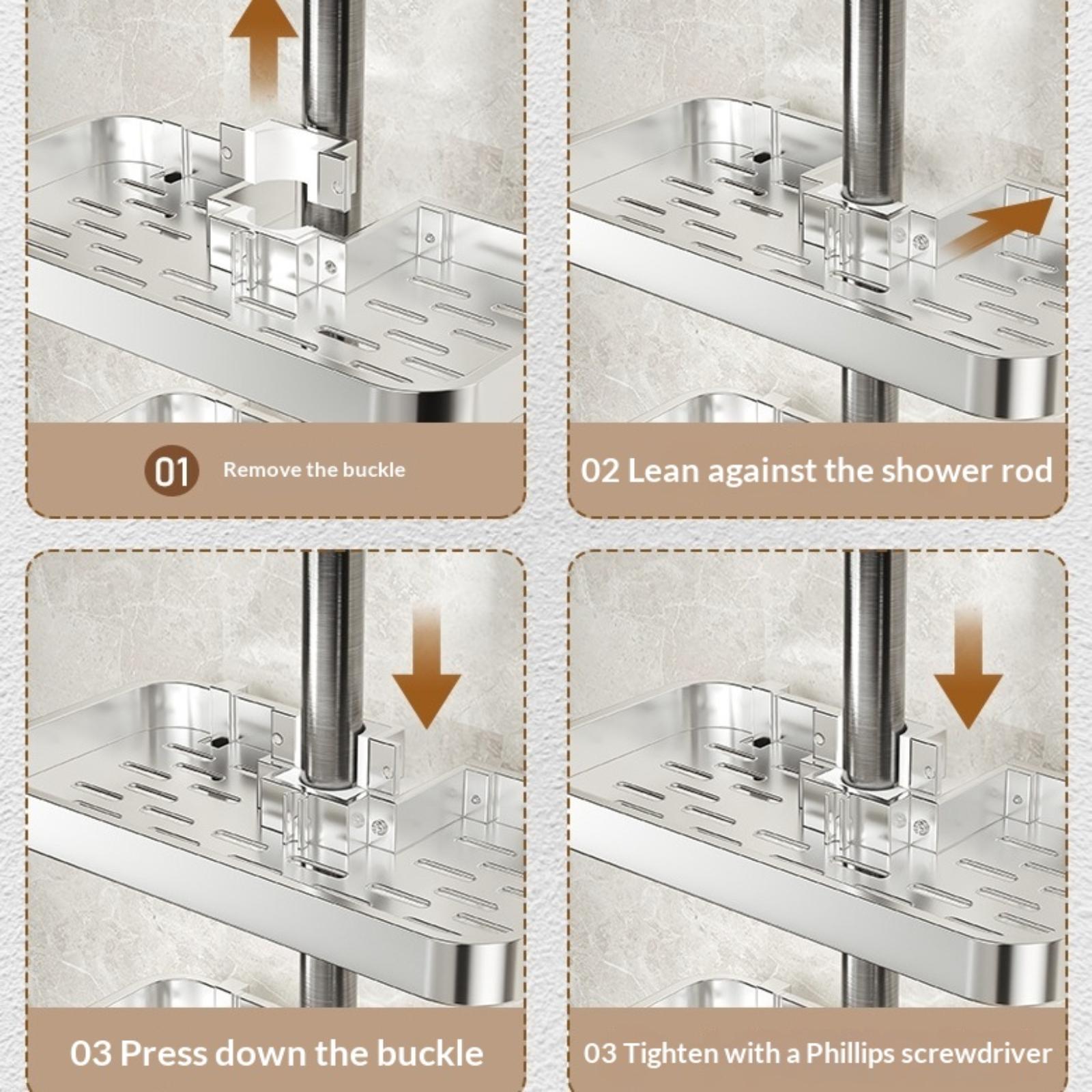 01 Remove the buckle

02 Lean against the shower rod

03 Press down the buckle

03 Tighten with a Phillips screwdriver