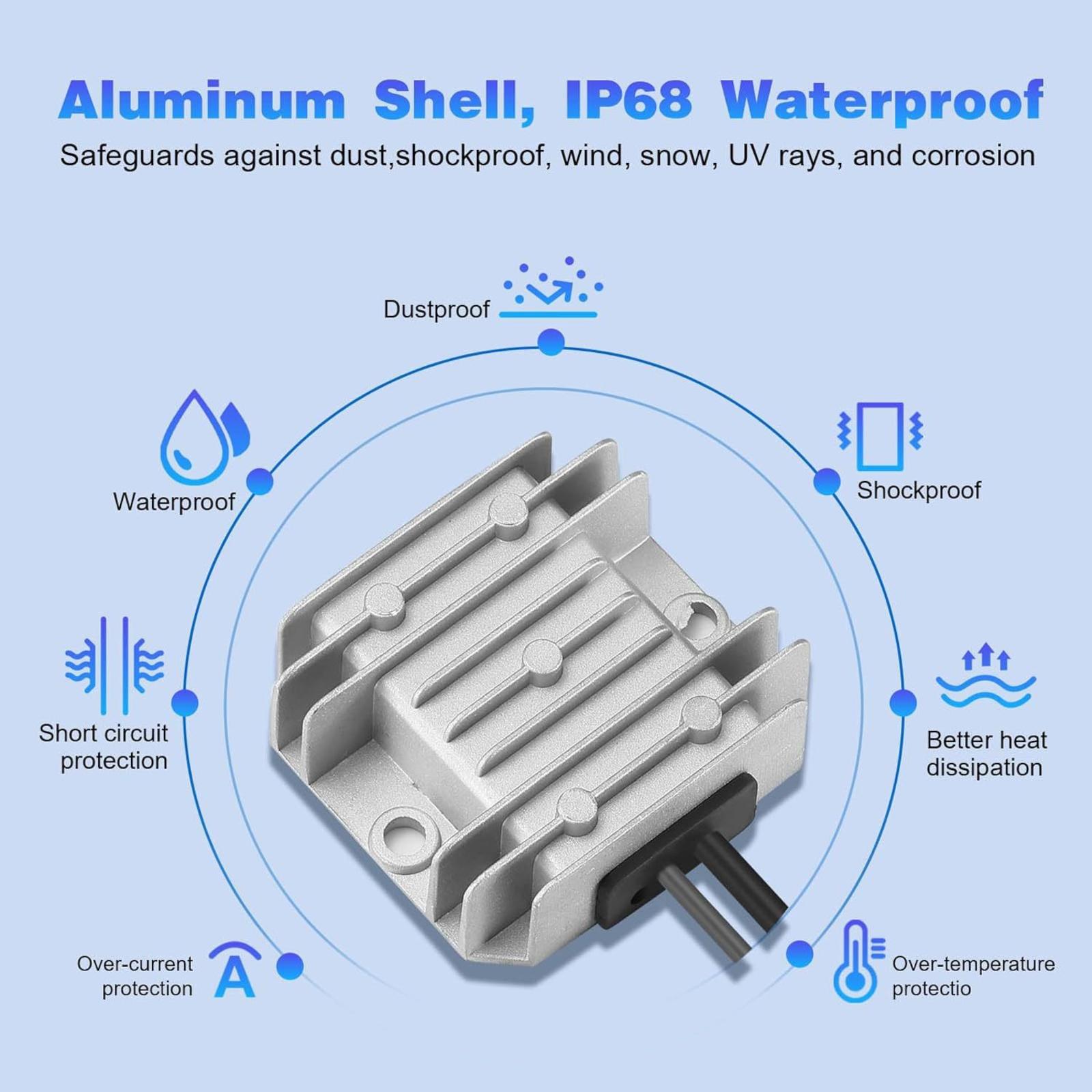 Aluminum Shell, IP68 Waterproof

Safeguards against dust,shockproof, wind, snow, UV rays, and corrosion

Dustproof

Waterproof

Shockproof

Short circuit protection

Better heat dissipation

Over-current protection

A

Over-temperature protectio