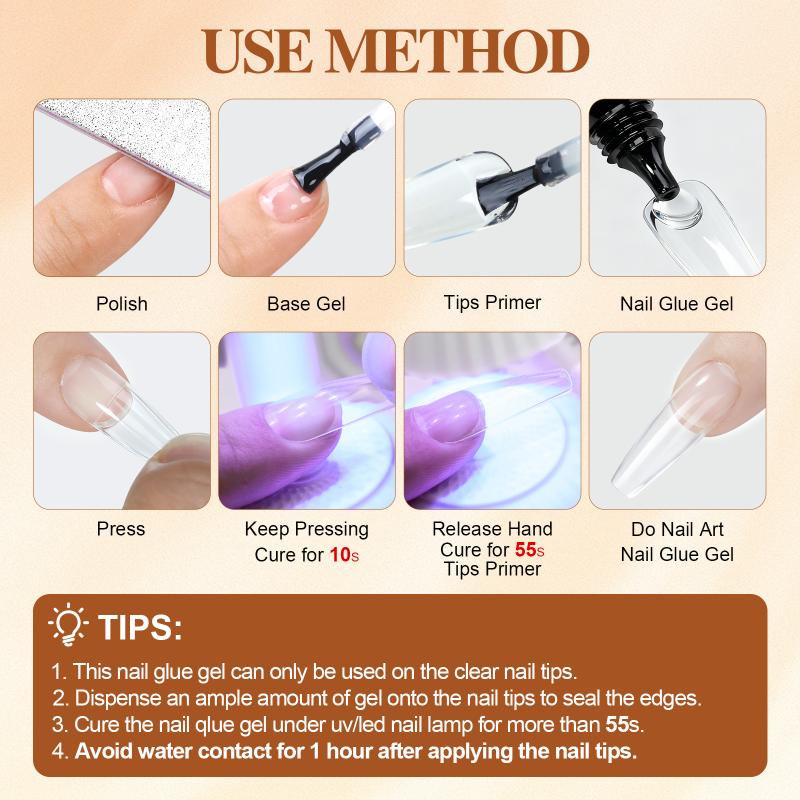 USE METHOD

Polish

Base Gel

Tips Primer

Nail Glue Gel

Press

Keep Pressing
Cure for 10s

Release Hand
Cure for 55s
Tips Primer

Do Nail Art
Nail Glue Gel

TIPS:

1. This nail glue gel can only be used on the clear nail tips.
2. Dispense an ample amount of gel onto the nail tips to seal the edges.
3. Cure the nail qlue gel under uv/led nail lamp for more than 55s.
4. Avoid water contact for 1 hour after applying the nail tips.