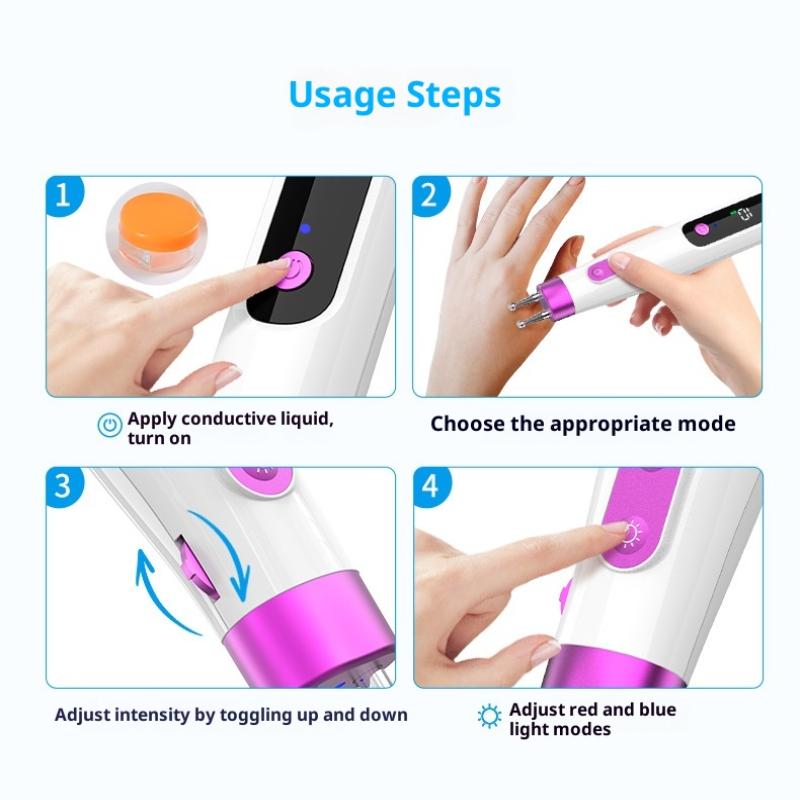 Usage Steps

1

Apply conductive liquid, turn on

2

Choose the appropriate mode

3

Adjust intensity by toggling up and down

4

Adjust red and blue light modes