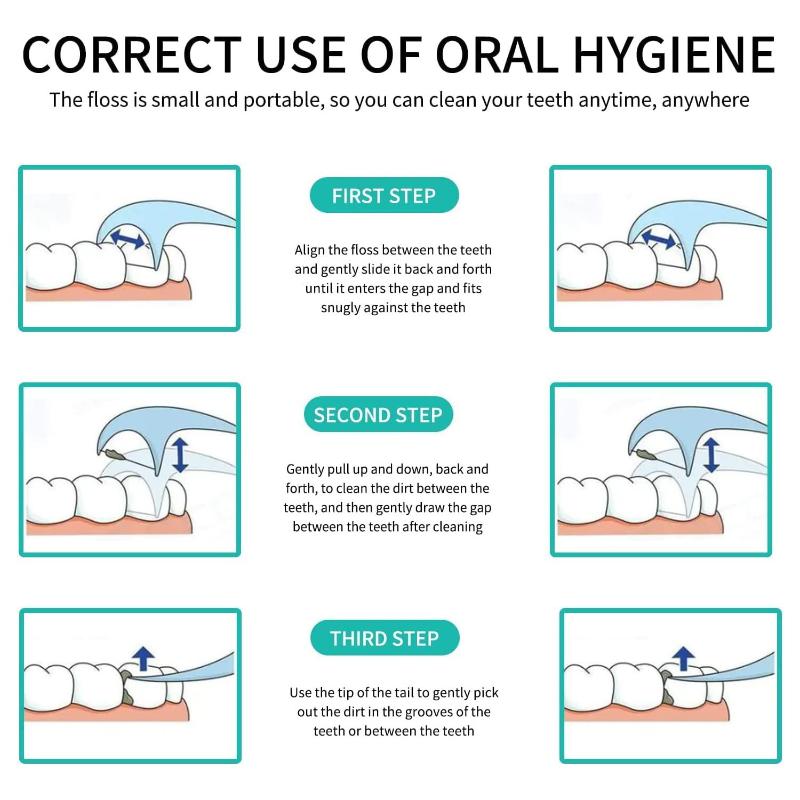 CORRECT USE OF ORAL HYGIENE
The floss is small and portable, so you can clean your teeth anytime, anywhere

FIRST STEP
Align the floss between the teeth and gently slide it back and forth until it enters the gap and fits snugly against the teeth

SECOND STEP
Gently pull up and down, back and forth, to clean the dirt between the teeth, and then gently draw the gap between the teeth after cleaning

THIRD STEP
Use the tip of the tail to gently pick out the dirt in the grooves of the teeth or between the teeth