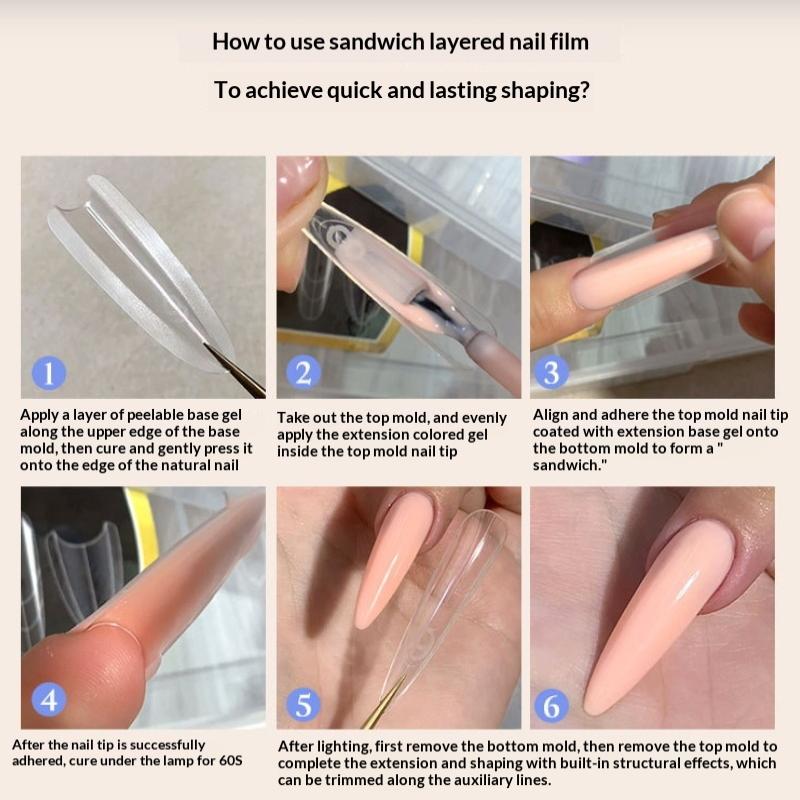 How to use sandwich layered nail film

To achieve quick and lasting shaping?

1

Apply a layer of peelable base gel along the upper edge of the base mold, then cure and gently press it onto the edge of the natural nail

2

Take out the top mold, and evenly apply the extension colored gel inside the top mold nail tip

3

Align and adhere the top mold nail tip coated with extension base gel onto the bottom mold to form a " sandwich."

4

After the nail tip is successfully adhered, cure under the lamp for 60S

5

6

After lighting, first remove the bottom mold, then remove the top mold to complete the extension and shaping with built-in structural effects, which can be trimmed along the auxiliary lines.