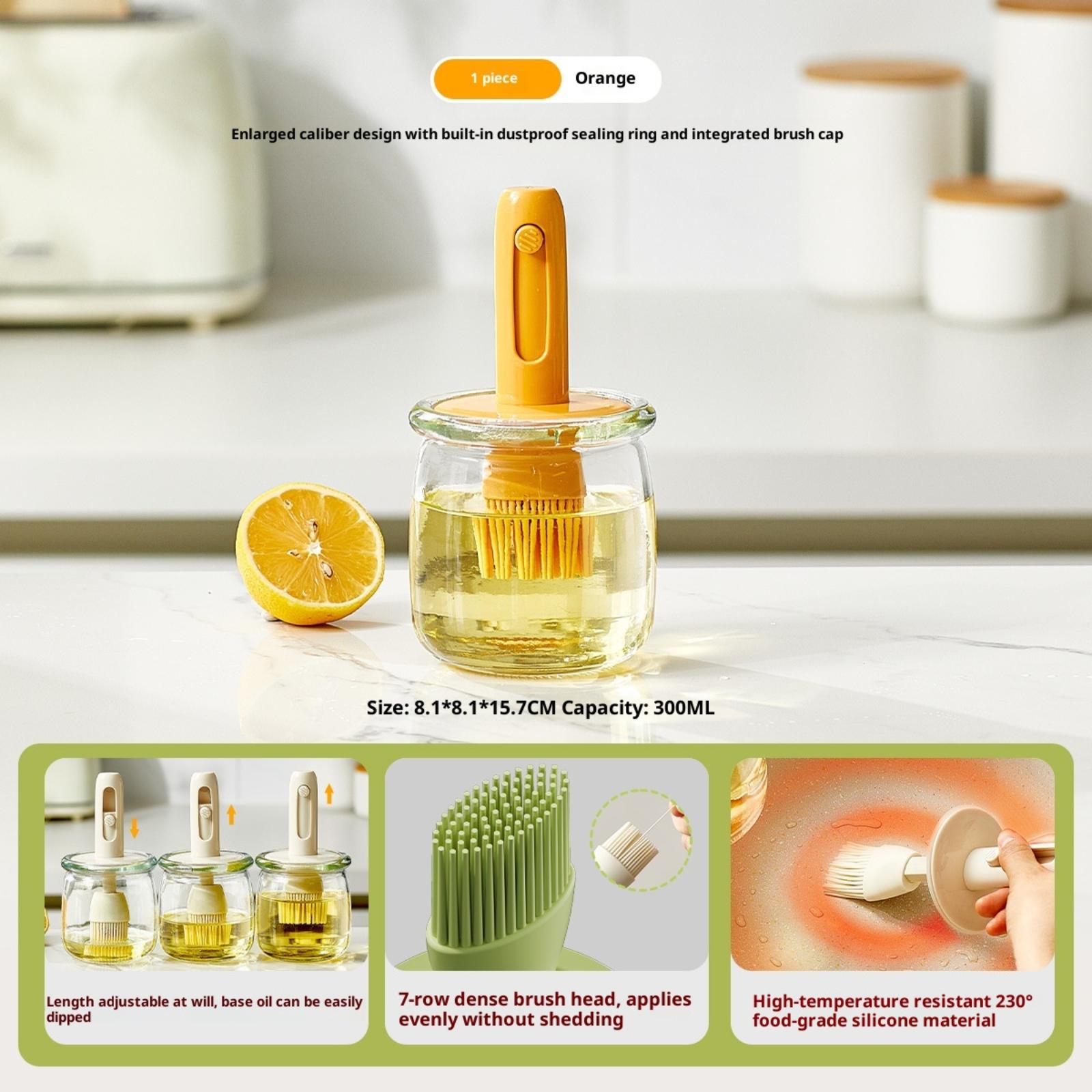 1 piece Orange

Enlarged caliber design with built-in dustproof sealing ring and integrated brush cap

Size: 8.1*8.1*15.7CM Capacity: 300ML

Length adjustable at will, base oil can be easily dipped

7-row dense brush head, applies evenly without shedding

High-temperature resistant 230° food-grade silicone material