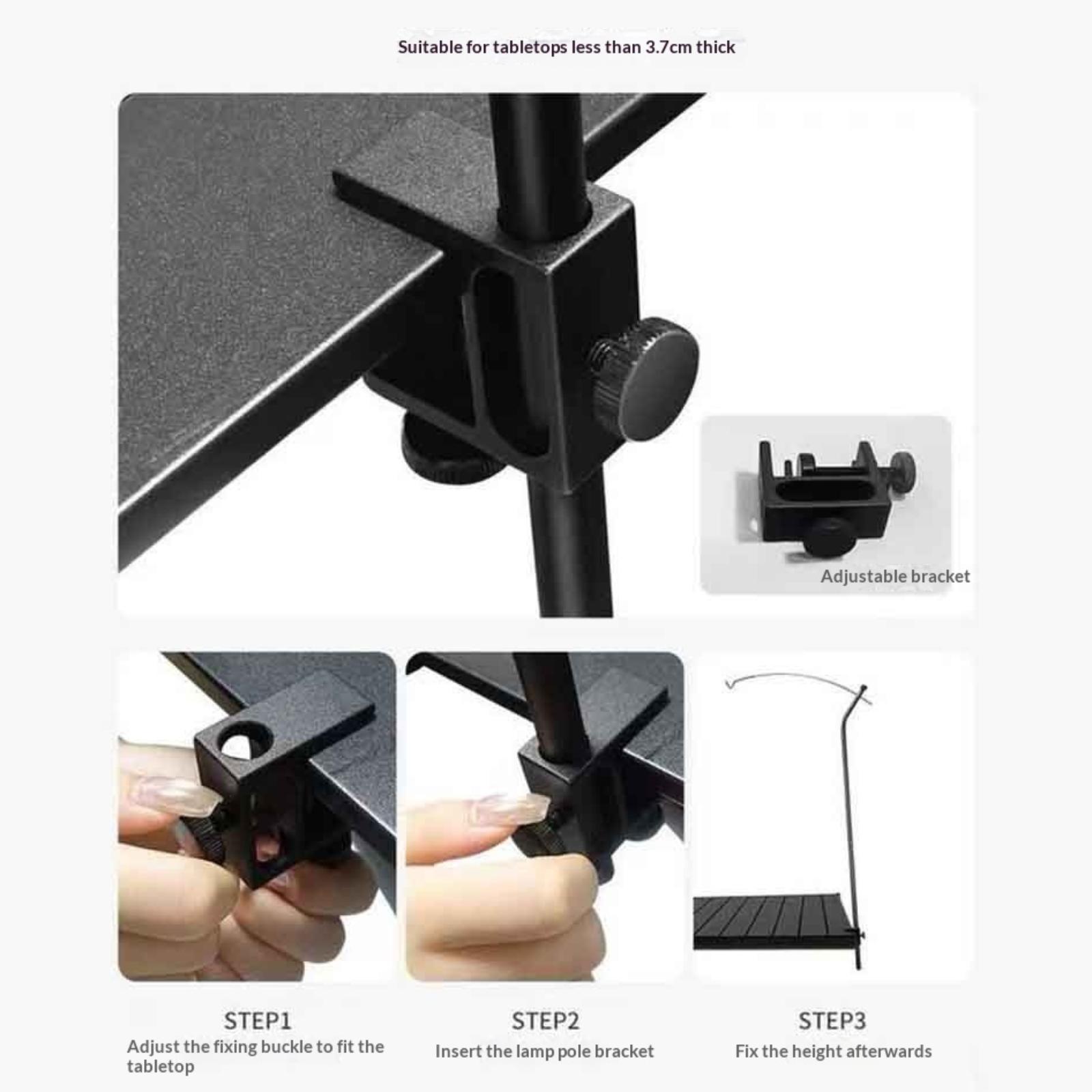 Suitable for tabletops less than 3.7cm thick

Adjustable bracket

STEP1
Adjust the fixing buckle to fit the tabletop

STEP2
Insert the lamp pole bracket

STEP3
Fix the height afterwards