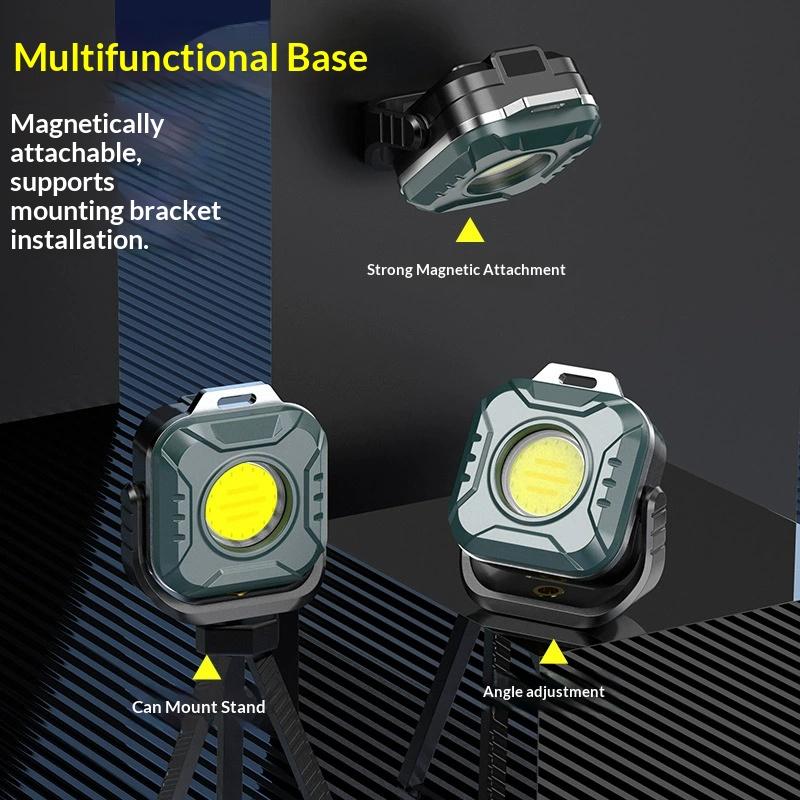 Multifunctional Base

Magnetically attachable, supports mounting bracket installation.

Strong Magnetic Attachment

Can Mount Stand

Angle adjustment