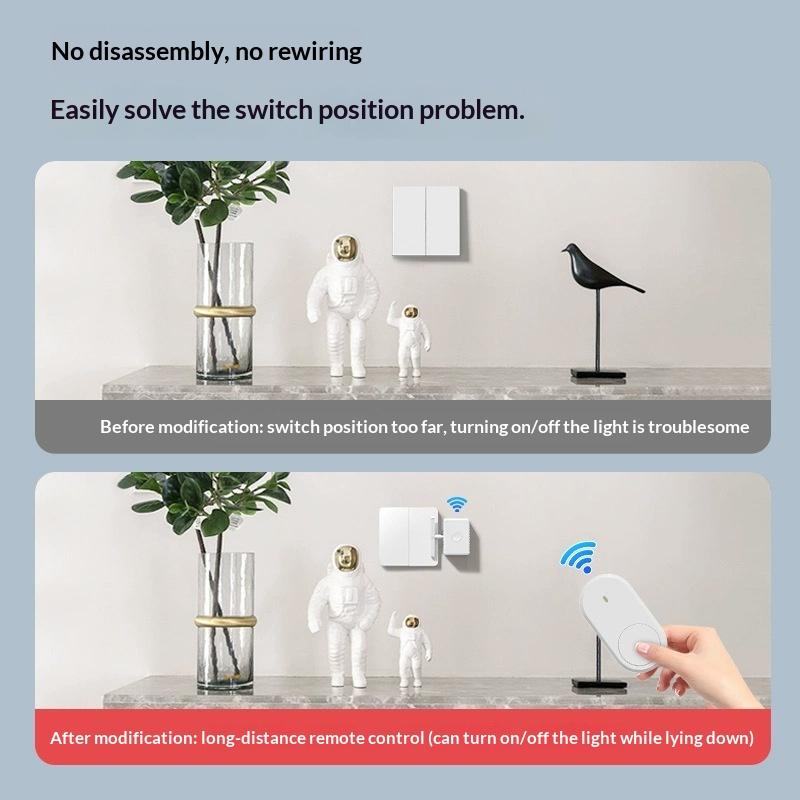 No disassembly, no rewiring

Easily solve the switch position problem.

Before modification: switch position too far, turning on/off the light is troublesome

After modification: long-distance remote control (can turn on/off the light while lying down)