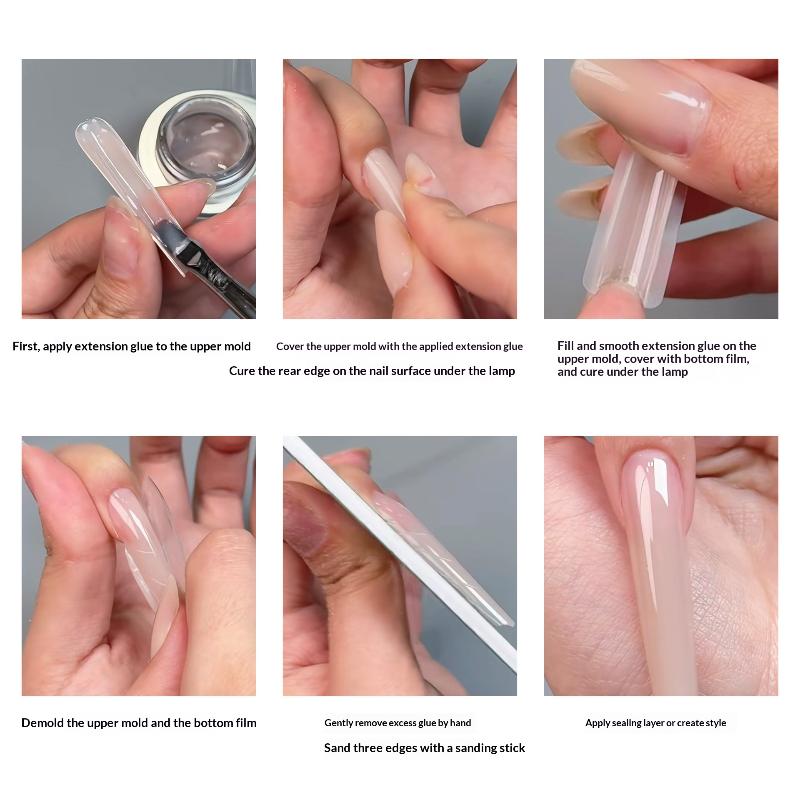 First, apply extension glue to the upper mold

Cover the upper mold with the applied extension glue

Cure the rear edge on the nail surface under the lamp

Fill and smooth extension glue on the upper mold, cover with bottom film, and cure under the lamp

Demold the upper mold and the bottom film

Gently remove excess glue by hand

Sand three edges with a sanding stick

Apply sealing layer or create style