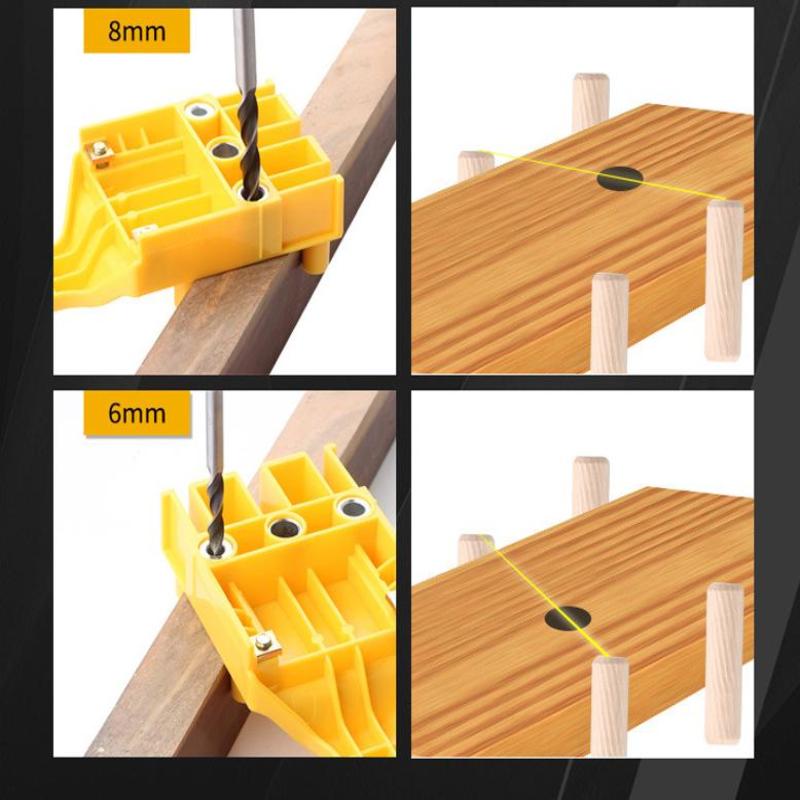 8mm

6mm