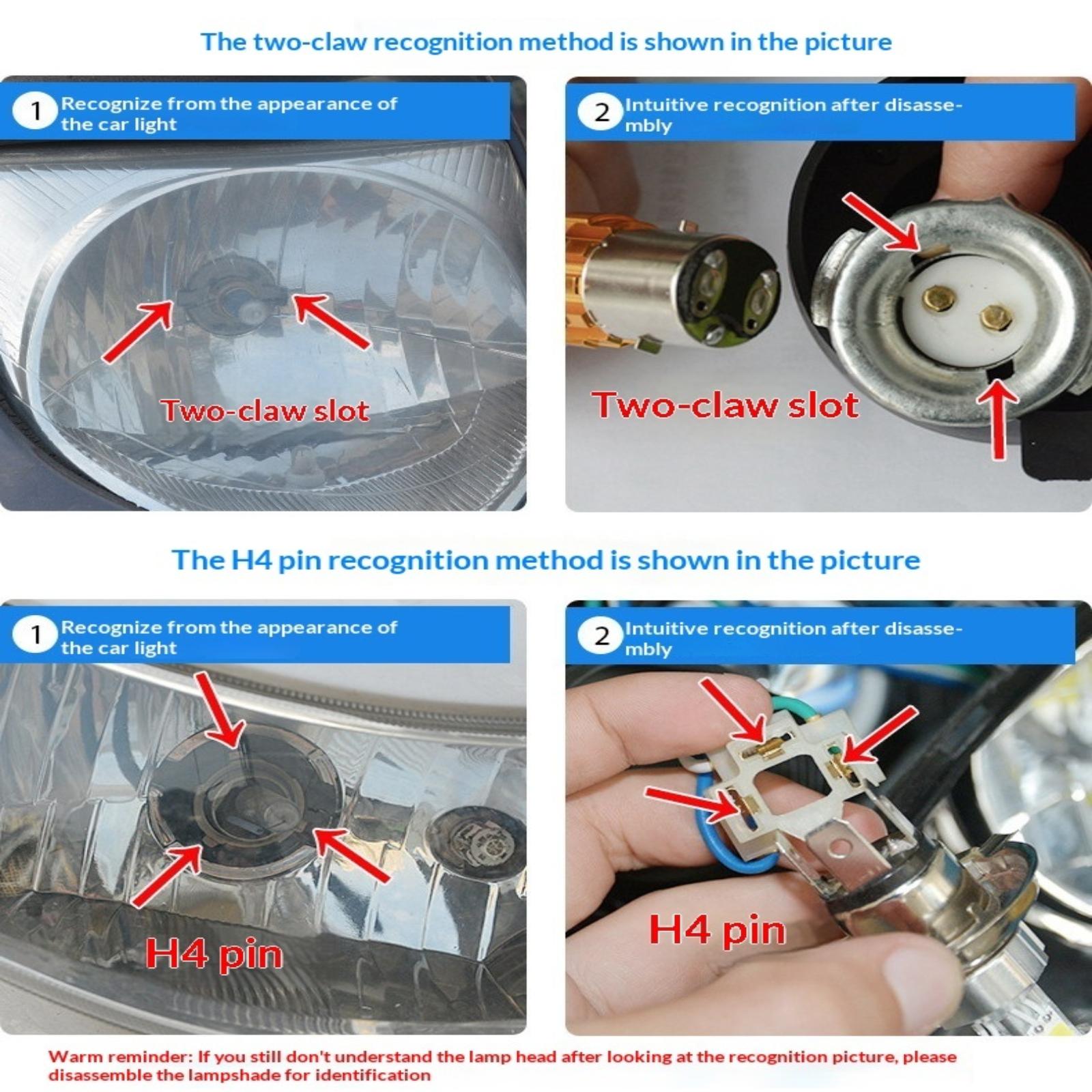 The two-claw recognition method is shown in the picture

1 Recognize from the appearance of the car light

Two-claw slot

2 Intuitive recognition after disassembly

Two-claw slot

The H4 pin recognition method is shown in the picture

1 Recognize from the appearance of the car light

H4 pin

2 Intuitive recognition after disassembly

H4 pin

Warm reminder: If you still don't understand the lamp head after looking at the recognition picture, please disassemble the lampshade for identification