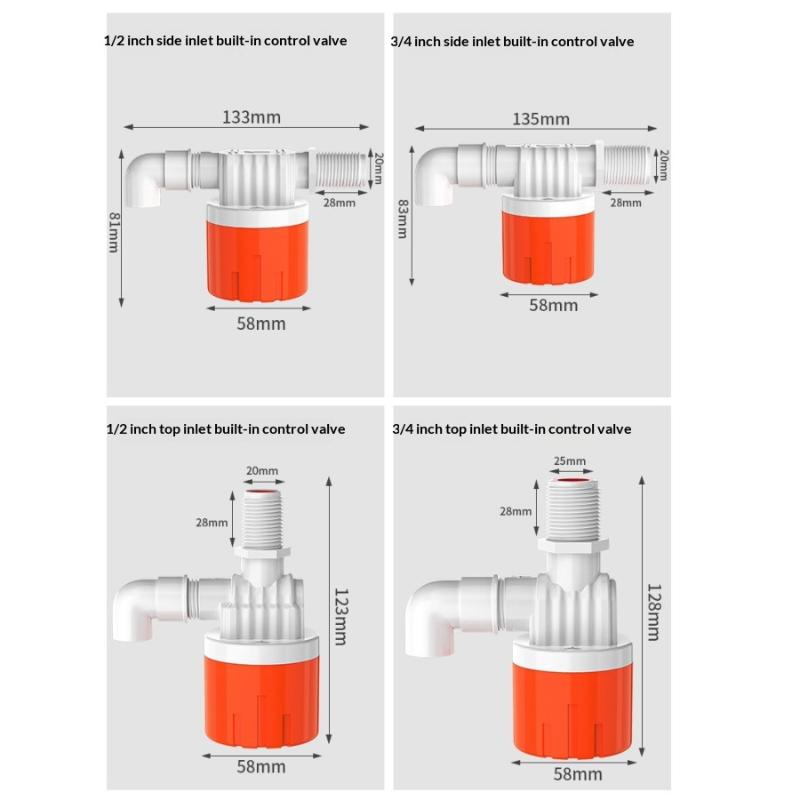 1/2 inch side inlet built-in control valve

133mm

20mm

28mm

81mm

58mm

3/4 inch side inlet built-in control valve

135mm

20mm

28mm

83mm

58mm

1/2 inch top inlet built-in control valve

20mm

28mm

123mm

58mm

3/4 inch top inlet built-in control valve

25mm

28mm

128mm

58mm