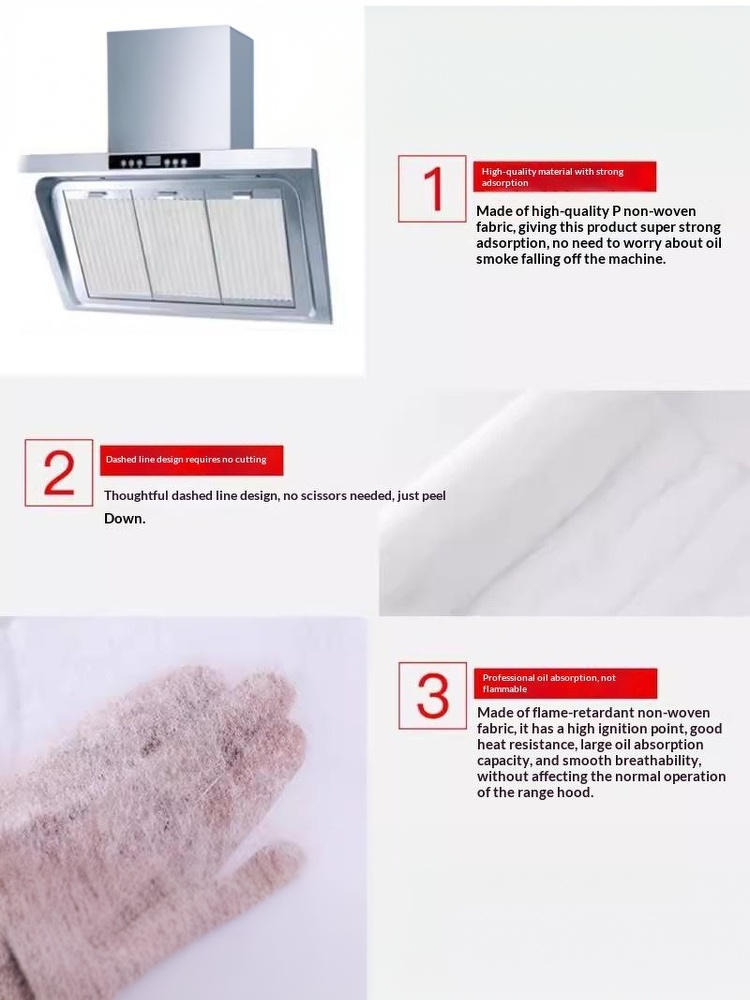 1

High-quality material with strong adsorption

Made of high-quality P non-woven fabric, giving this product super strong adsorption, no need to worry about oil smoke falling off the machine.

2

Dashed line design requires no cutting

Thoughtful dashed line design, no scissors needed, just peel Down.

3

Professional oil absorption, not flammable

Made of flame-retardant non-woven fabric, it has a high ignition point, good heat resistance, large oil absorption capacity, and smooth breathability, without affecting the normal operation of the range hood.