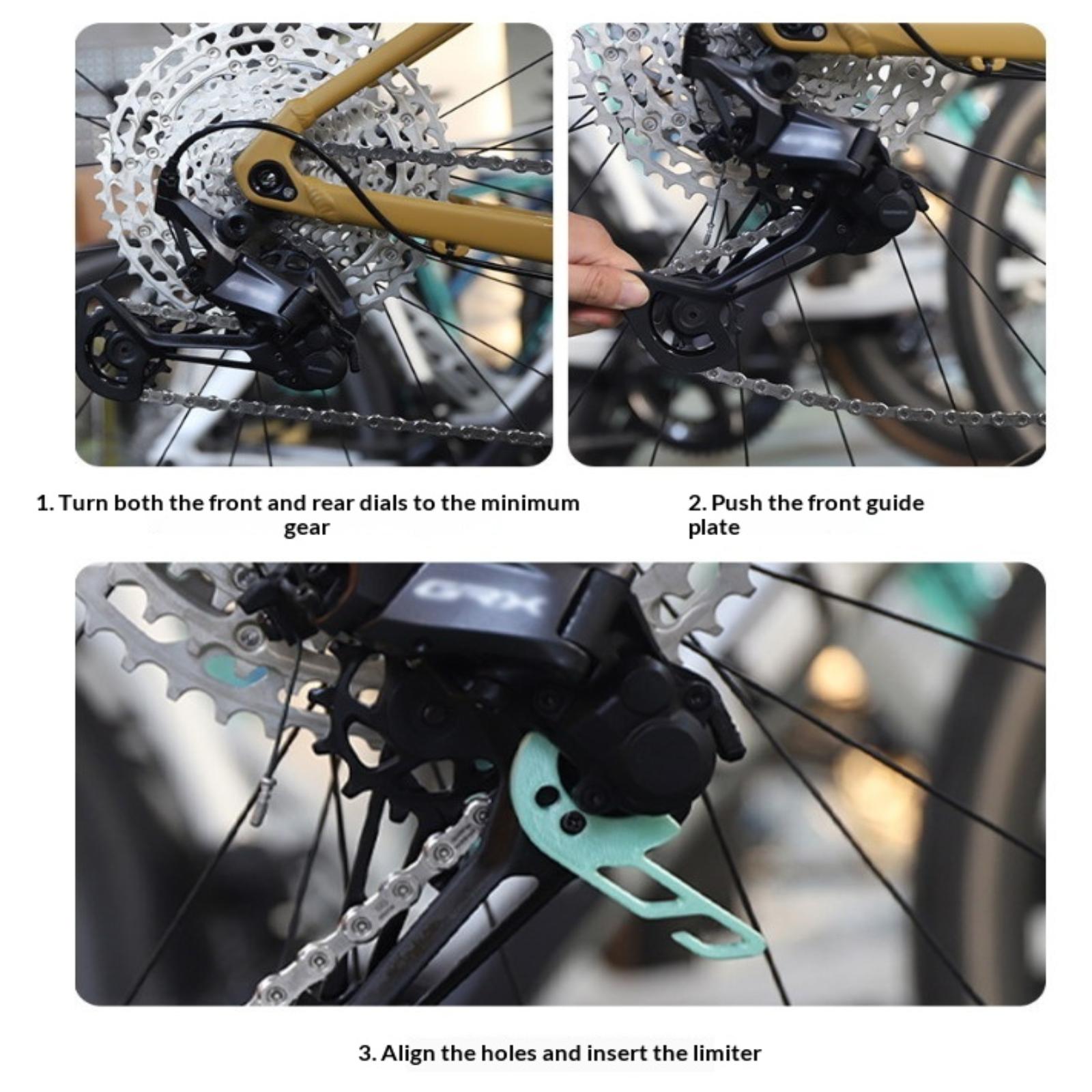 1. Turn both the front and rear dials to the minimum gear

2. Push the front guide plate

GRX

3. Align the holes and insert the limiter