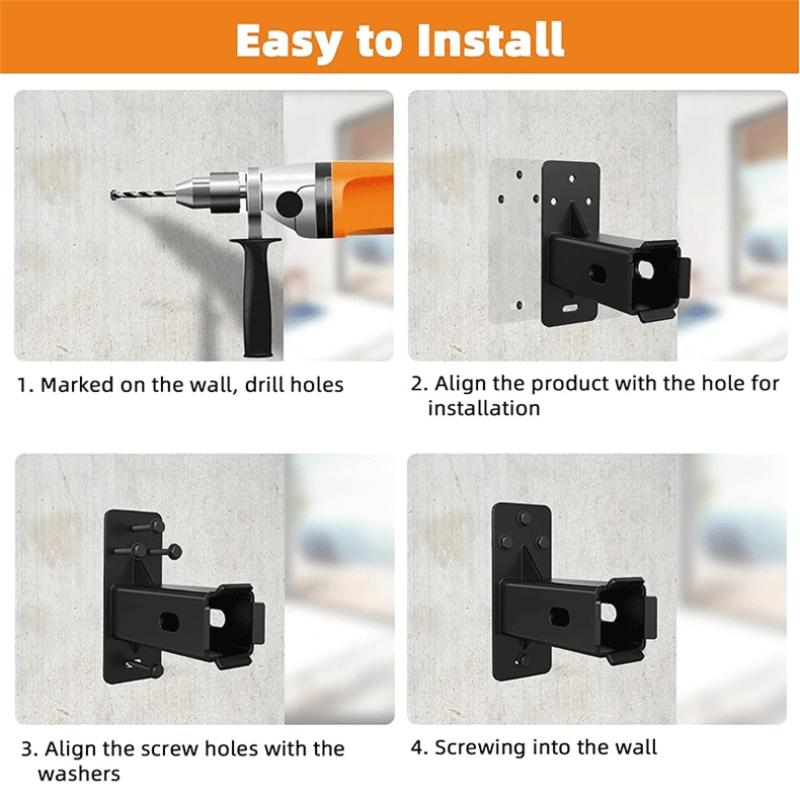 Easy to Install

1. Marked on the wall, drill holes

2. Align the product with the hole for installation

3. Align the screw holes with the washers

4. Screwing into the wall