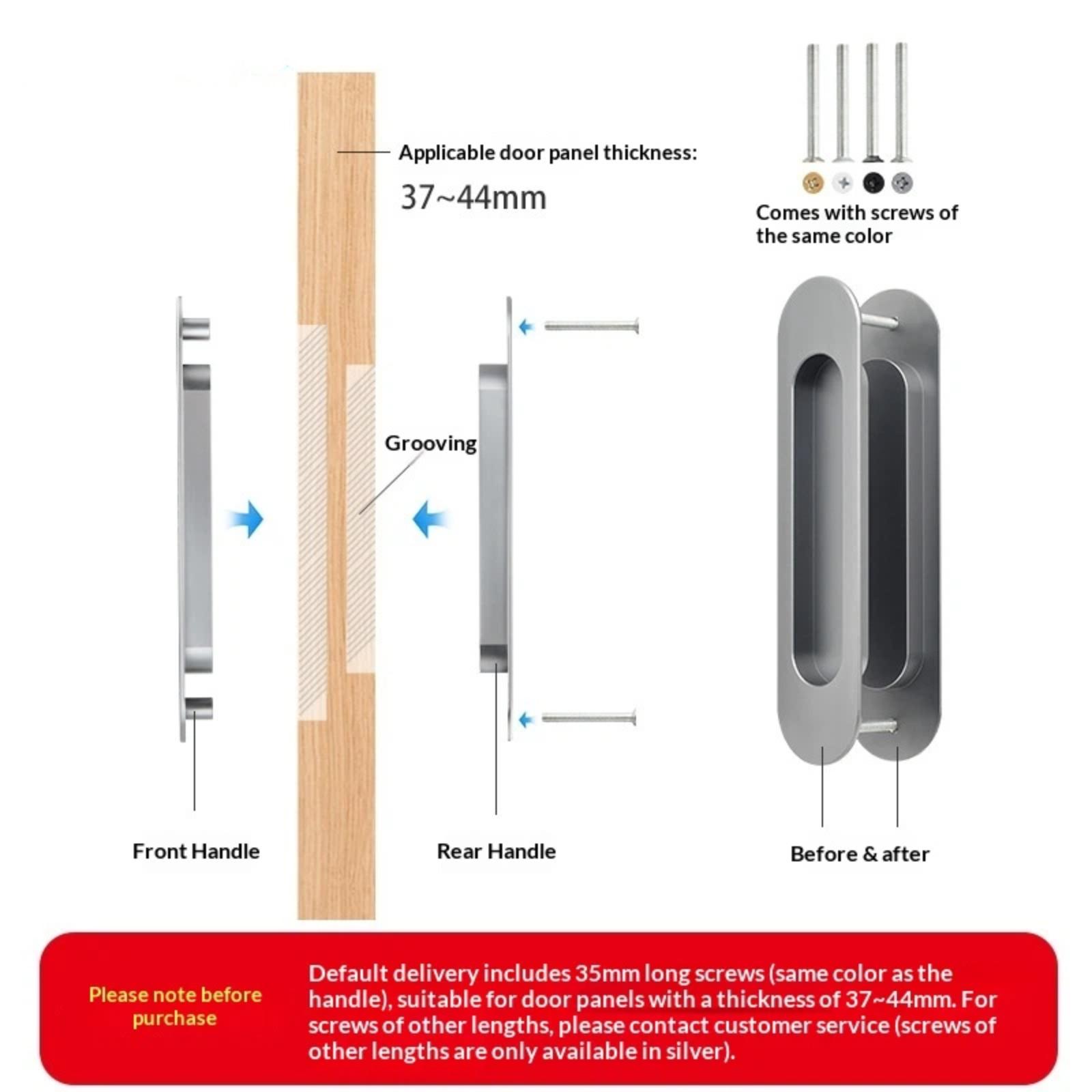 Applicable door panel thickness:
37~44mm

Comes with screws of the same color

Grooving

Front Handle

Rear Handle

Before & after

Please note before purchase

Default delivery includes 35mm long screws (same color as the handle), suitable for door panels with a thickness of 37~44mm. For screws of other lengths, please contact customer service (screws of other lengths are only available in silver).