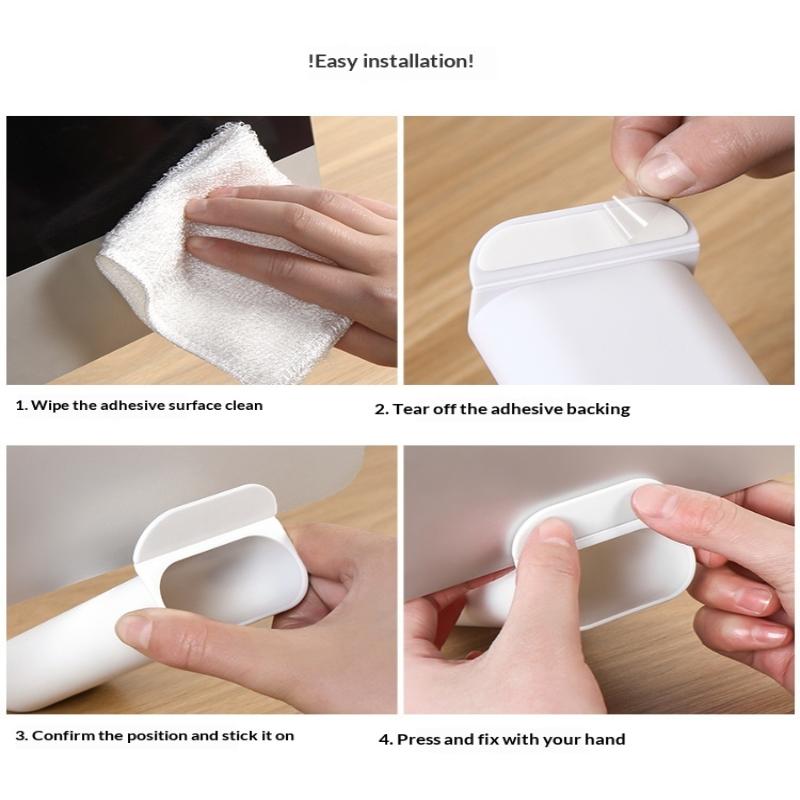 !Easy installation!

1. Wipe the adhesive surface clean

2. Tear off the adhesive backing

3. Confirm the position and stick it on

4. Press and fix with your hand