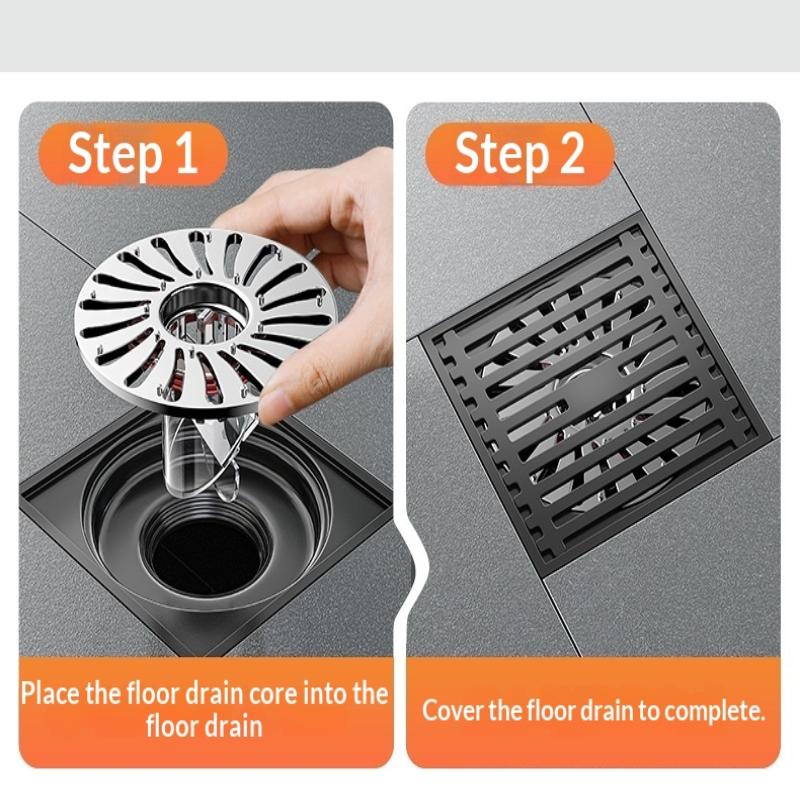 Step 1

Place the floor drain core into the floor drain

Step 2

Cover the floor drain to complete.