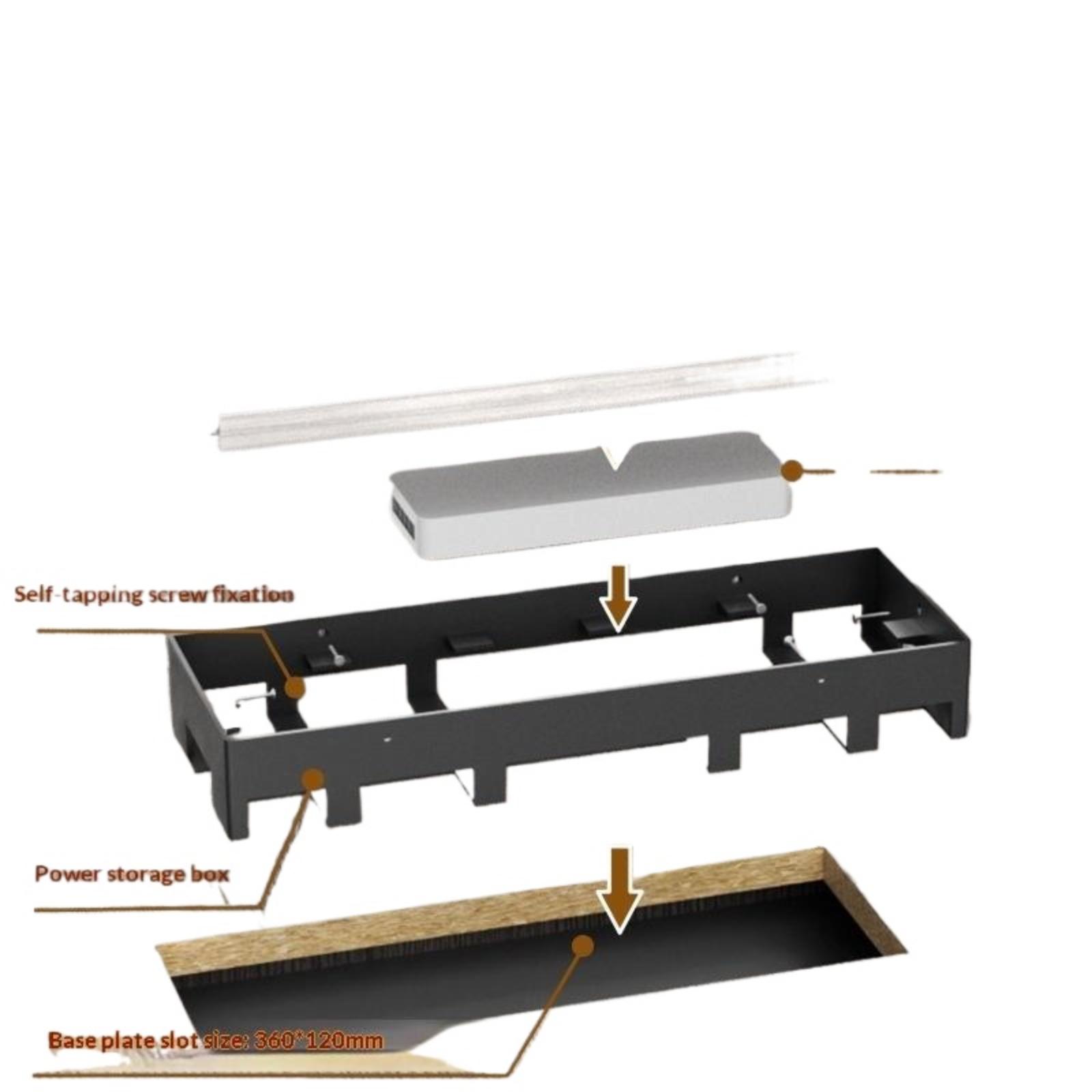 Self-tapping screw fixation

Power storage box

Base plate slot size: 360*120mm