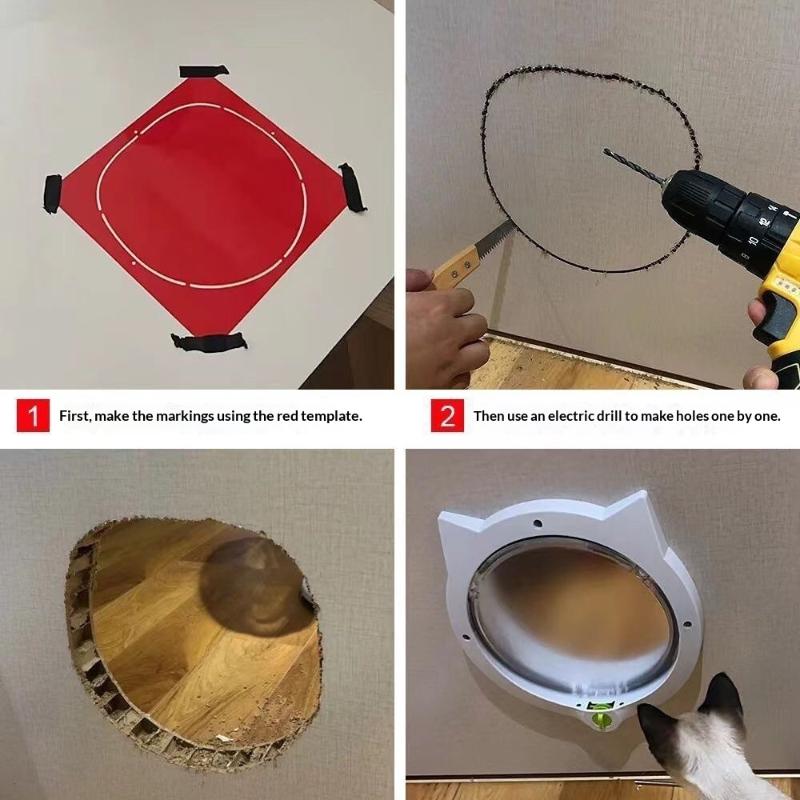 1 First, make the markings using the red template.

2 Then use an electric drill to make holes one by one.