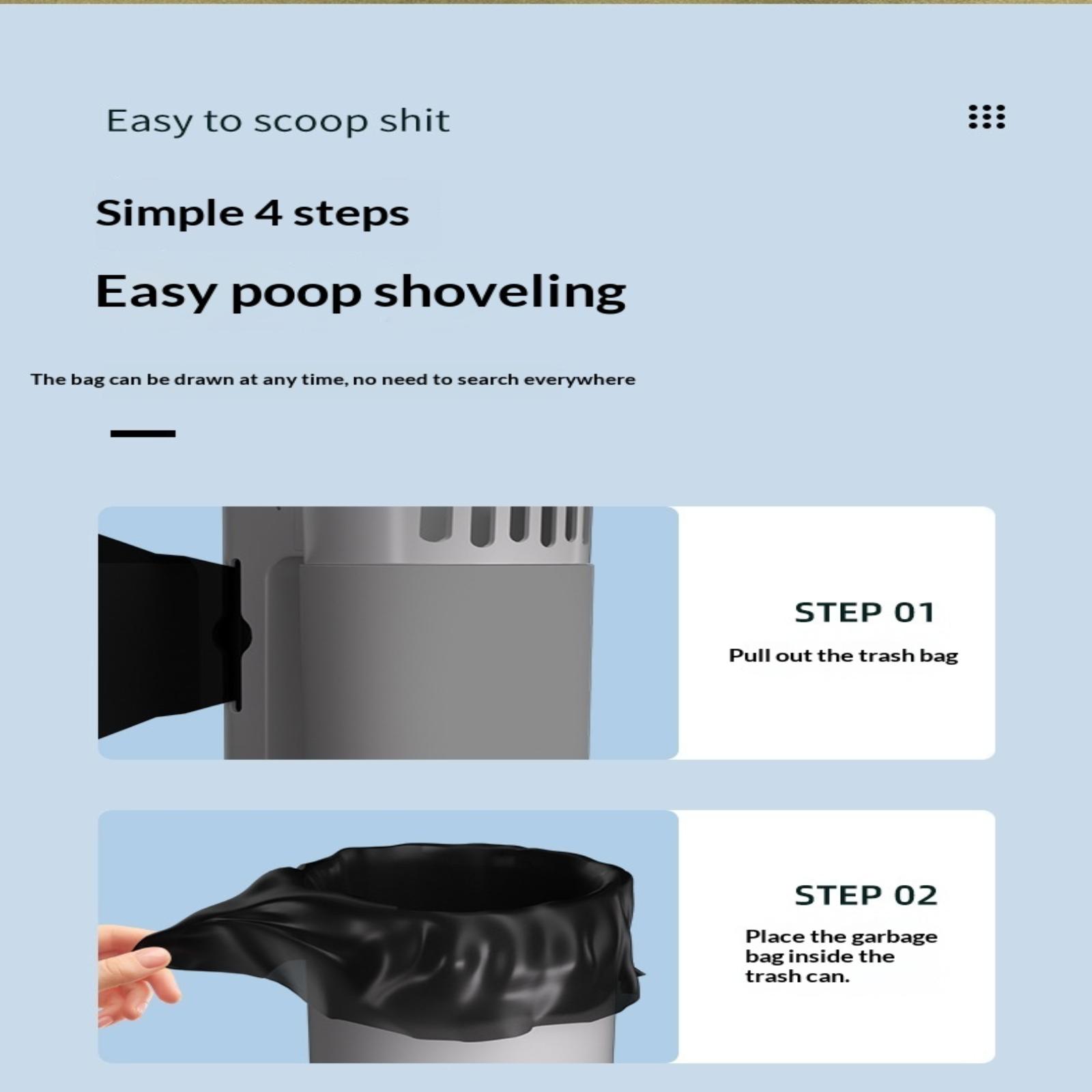 Easy to scoop shit

Simple 4 steps

Easy poop shoveling

The bag can be drawn at any time, no need to search everywhere

STEP 01

Pull out the trash bag

STEP 02

Place the garbage bag inside the trash can.