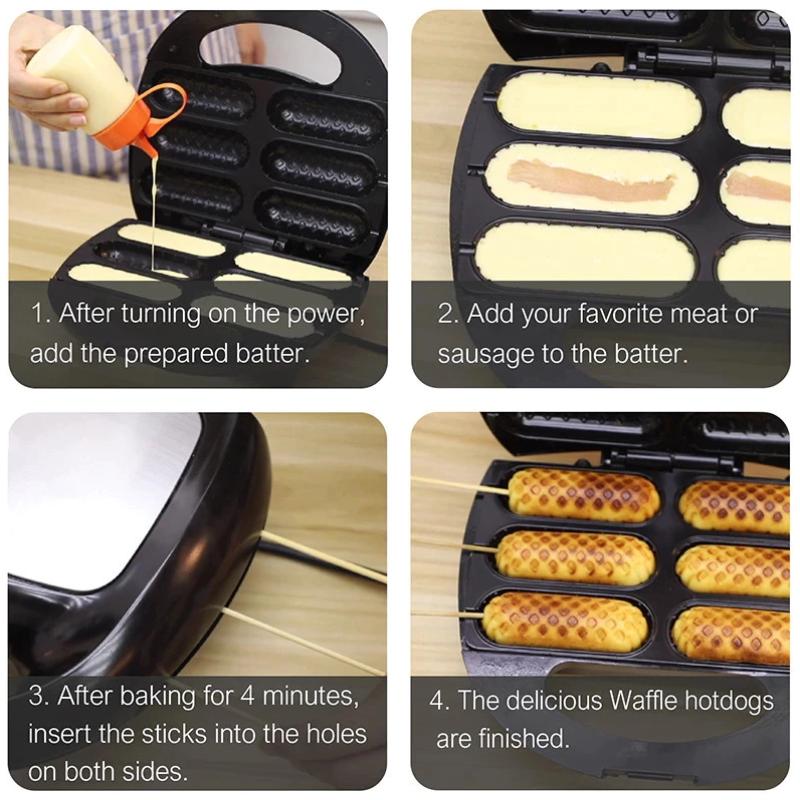 1. After turning on the power, add the prepared batter.

2. Add your favorite meat or sausage to the batter.

3. After baking for 4 minutes, insert the sticks into the holes on both sides.

4. The delicious Waffle hotdogs are finished.