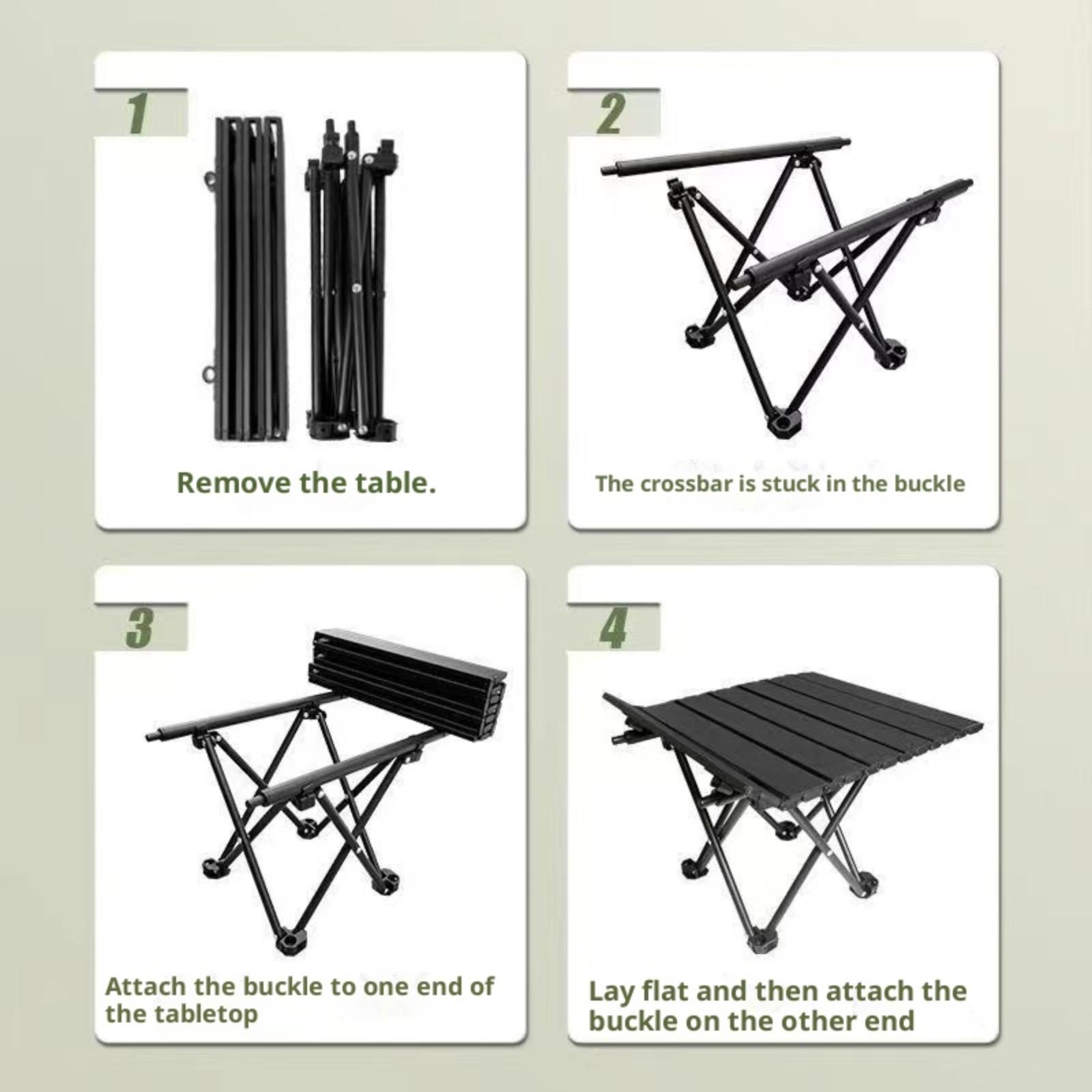 1

Remove the table.

2

The crossbar is stuck in the buckle

3

Attach the buckle to one end of the tabletop

4

Lay flat and then attach the buckle on the other end