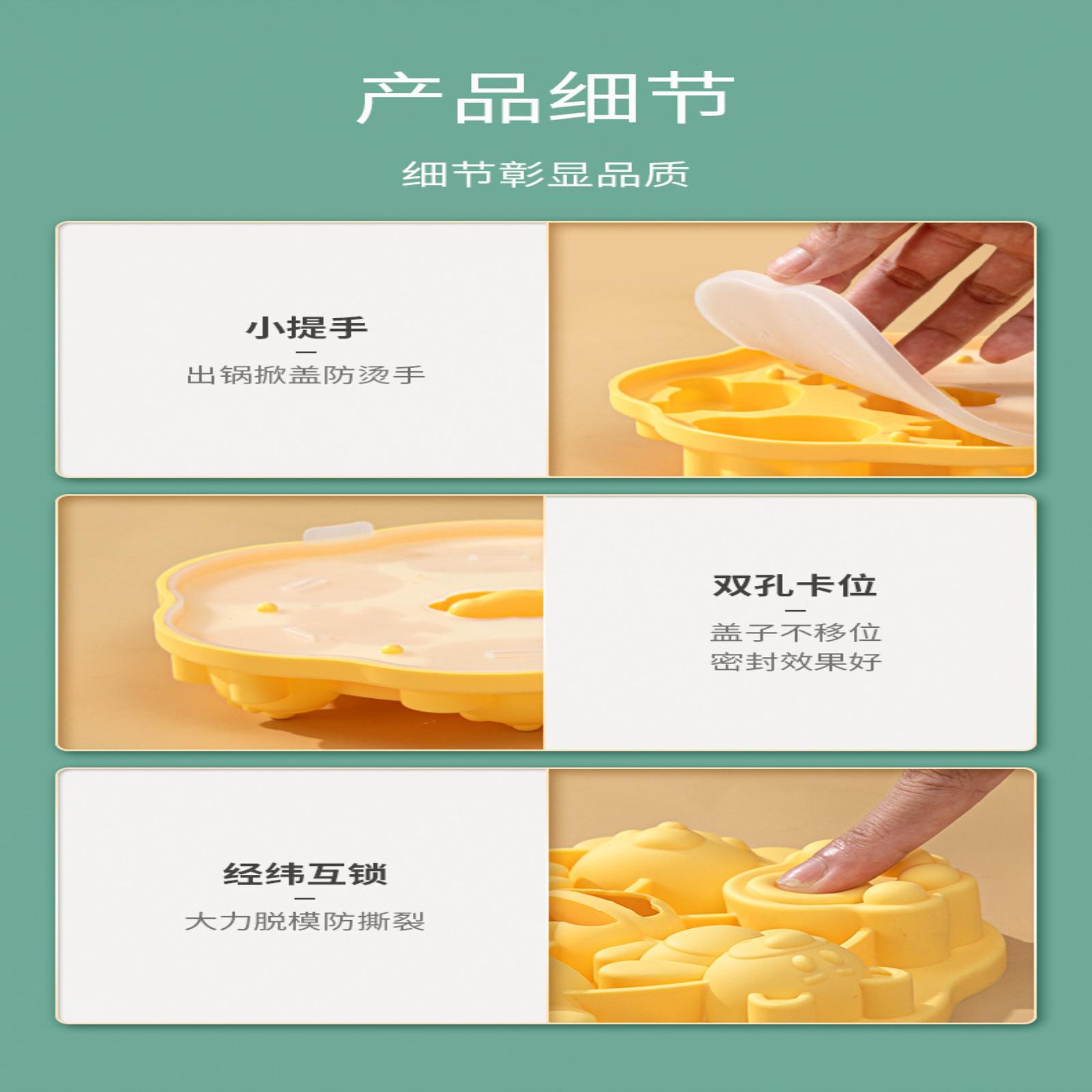 产品细节

细节彰显品质

小提手
—
出锅掀盖防烫手

双孔卡位
—
盖子不移位
密封效果好

经纬互锁
—
大力脱模防撕裂