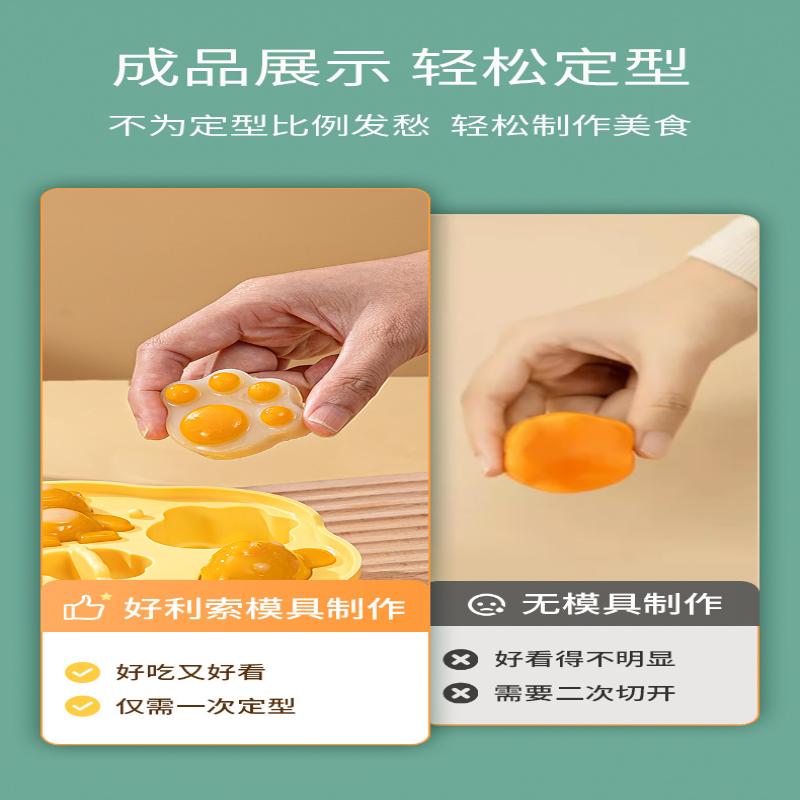 成品展示 轻松定型

不为定型比例发愁 轻松制作美食

好利索模具制作

好吃又好看

仅需一次定型

无模具制作

好看得不明显

需要二次切开