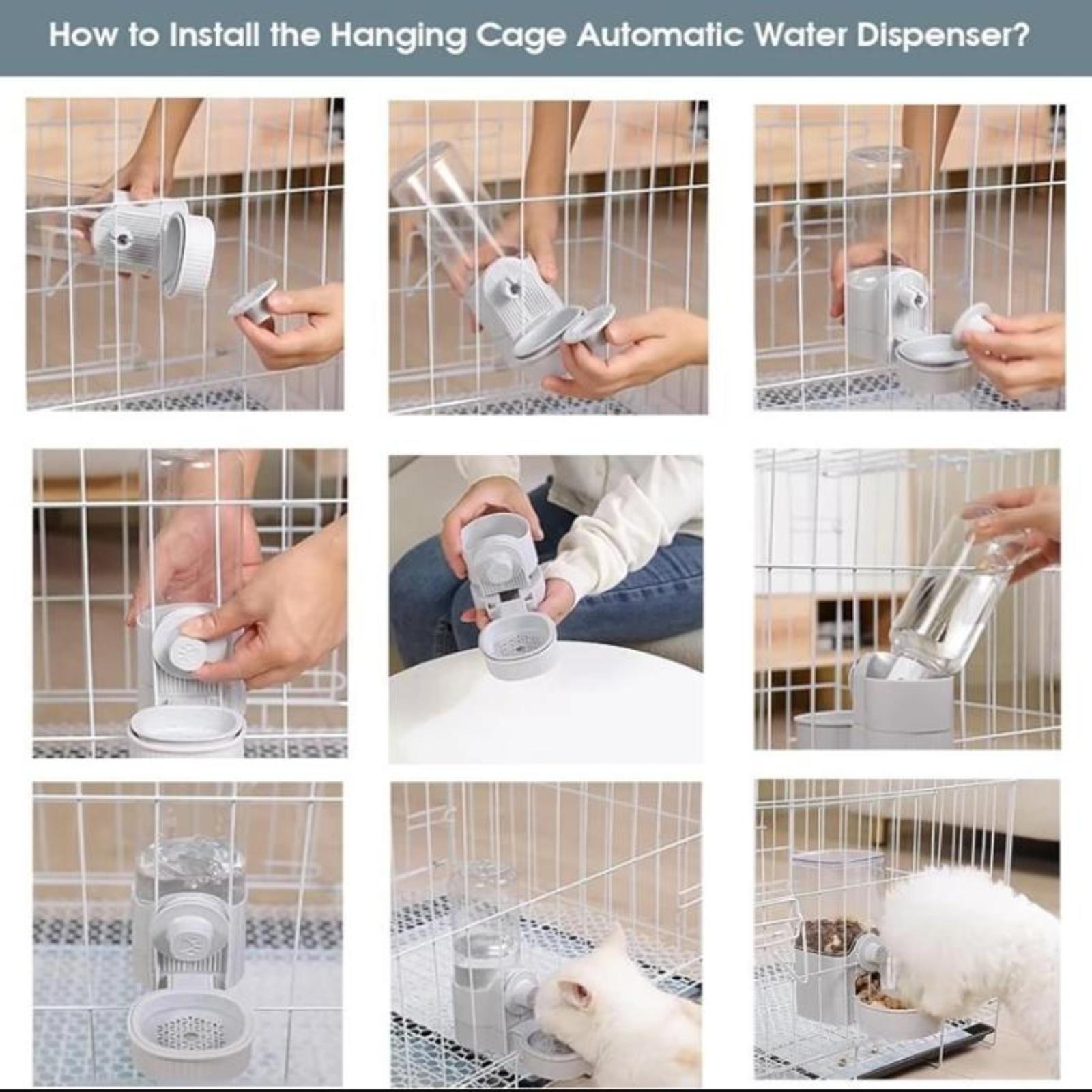 How to Install the Hanging Cage Automatic Water Dispenser?