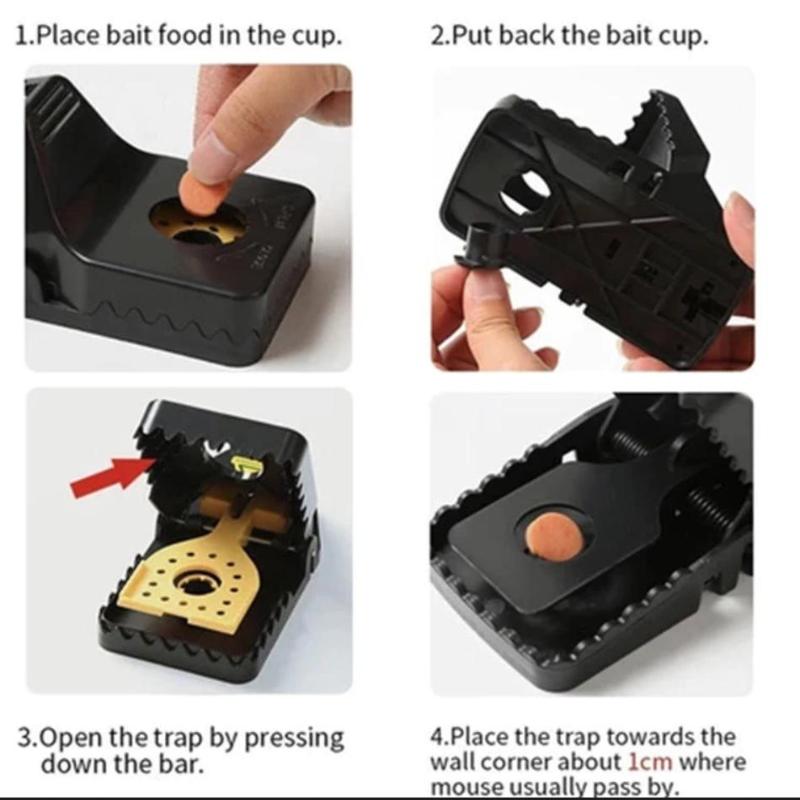 1.Place bait food in the cup.

2.Put back the bait cup.

3.Open the trap by pressing down the bar.

4.Place the trap towards the wall corner about 1cm where mouse usually pass by.