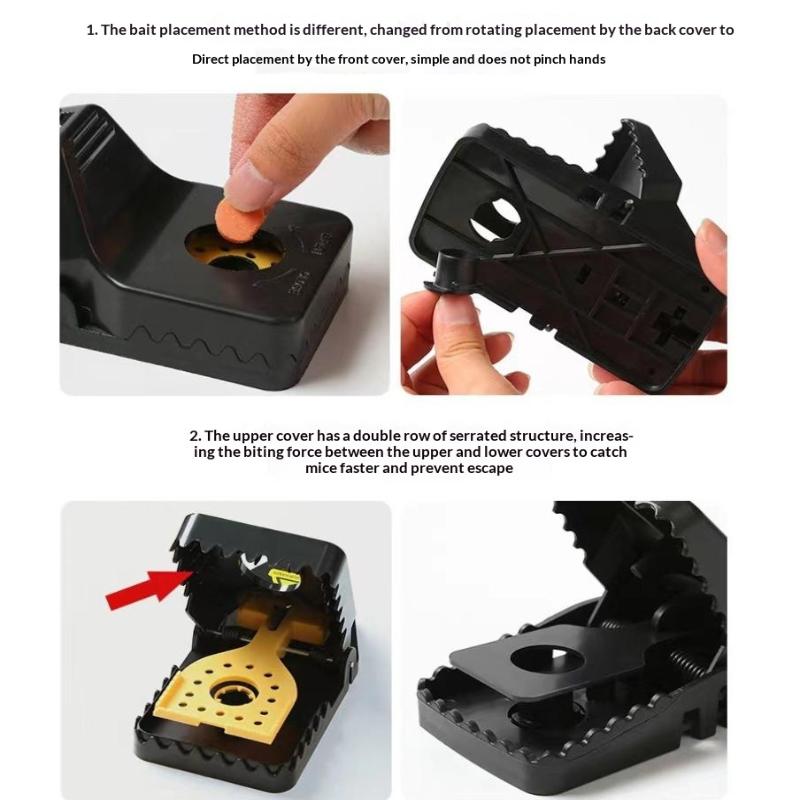 1. The bait placement method is different, changed from rotating placement by the back cover to

Direct placement by the front cover, simple and does not pinch hands

2. The upper cover has a double row of serrated structure, increasing the biting force between the upper and lower covers to catch mice faster and prevent escape