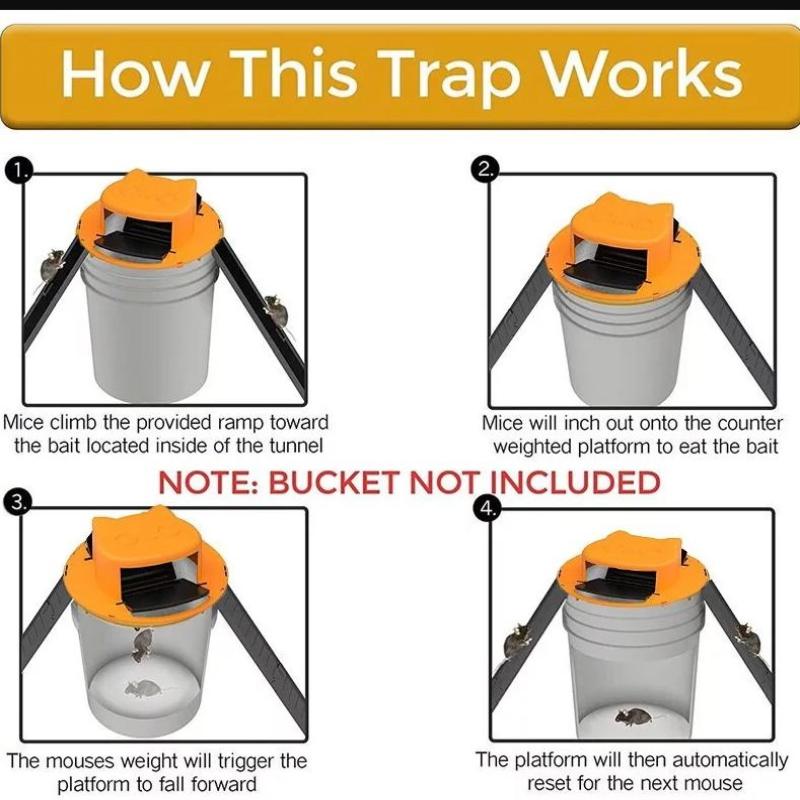 How This Trap Works

1.

Mice climb the provided ramp toward the bait located inside of the tunnel

2.

Mice will inch out onto the counter weighted platform to eat the bait

NOTE: BUCKET NOT INCLUDED

3.

The mouses weight will trigger the platform to fall forward

4.

The platform will then automatically reset for the next mouse