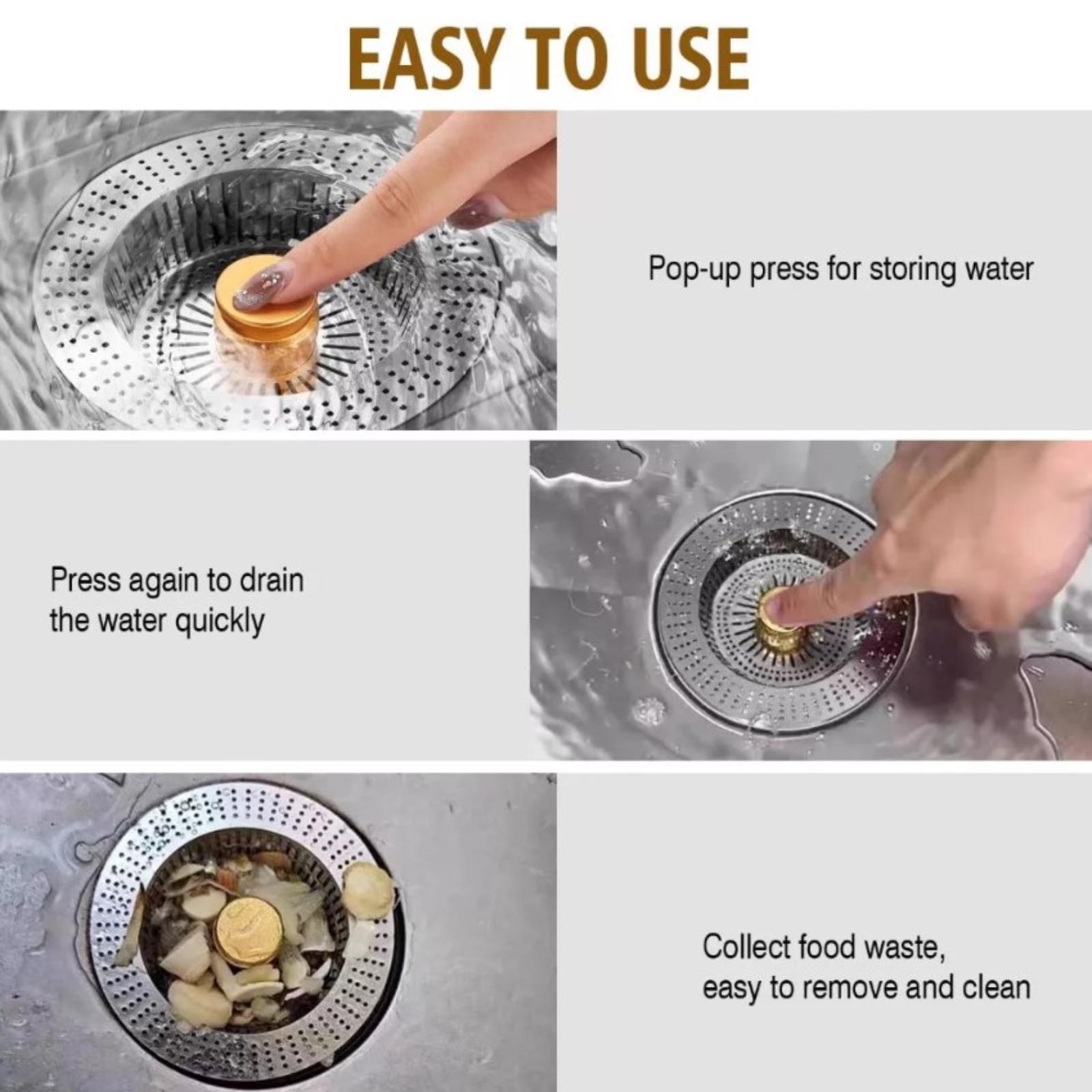 EASY TO USE

Pop-up press for storing water

Press again to drain the water quickly

Collect food waste, easy to remove and clean