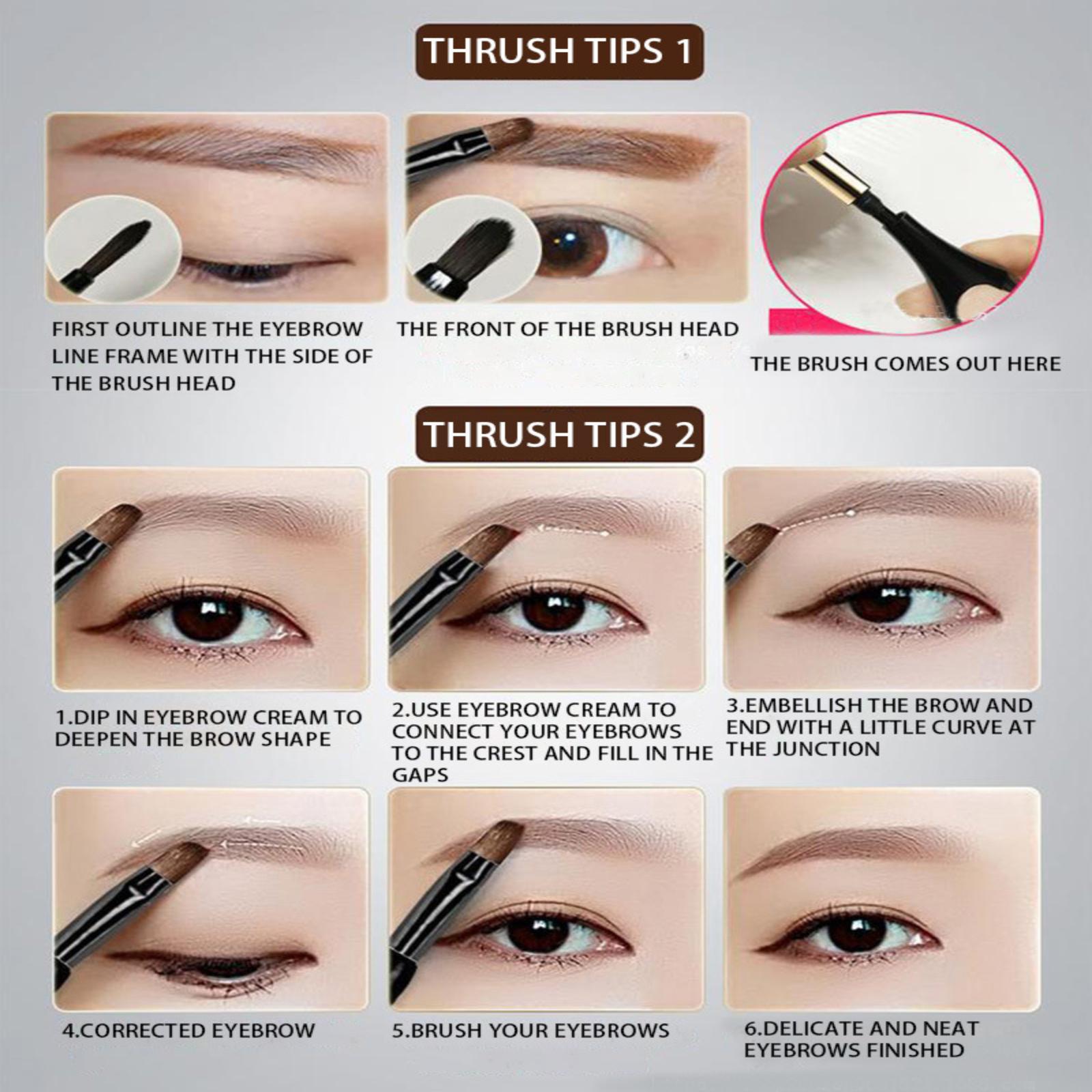 THRUSH TIPS 1

FIRST OUTLINE THE EYEBROW LINE FRAME WITH THE SIDE OF THE BRUSH HEAD

THE FRONT OF THE BRUSH HEAD

THE BRUSH COMES OUT HERE

THRUSH TIPS 2

1.DIP IN EYEBROW CREAM TO DEEPEN THE BROW SHAPE

2.USE EYEBROW CREAM TO CONNECT YOUR EYEBROWS TO THE CREST AND FILL IN THE GAPS

3.EMBELLISH THE BROW AND END WITH A LITTLE CURVE AT THE JUNCTION

4.CORRECTED EYEBROW

5.BRUSH YOUR EYEBROWS

6.DELICATE AND NEAT EYEBROWS FINISHED