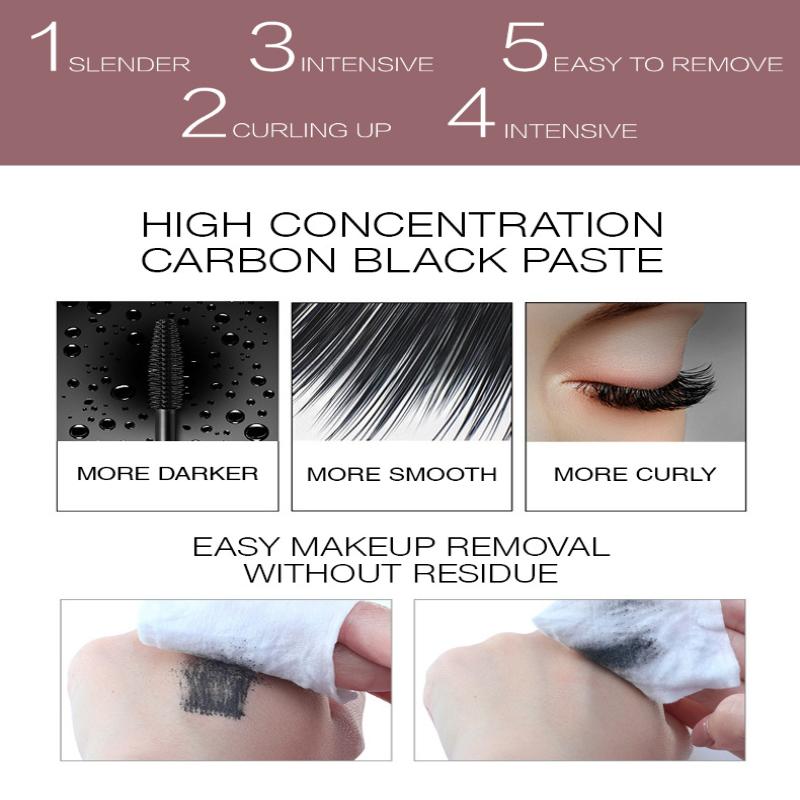 1 SLENDER 3 INTENSIVE 5 EASY TO REMOVE
2 CURLING UP 4 INTENSIVE

HIGH CONCENTRATION CARBON BLACK PASTE

MORE DARKER

MORE SMOOTH

MORE CURLY

EASY MAKEUP REMOVAL WITHOUT RESIDUE