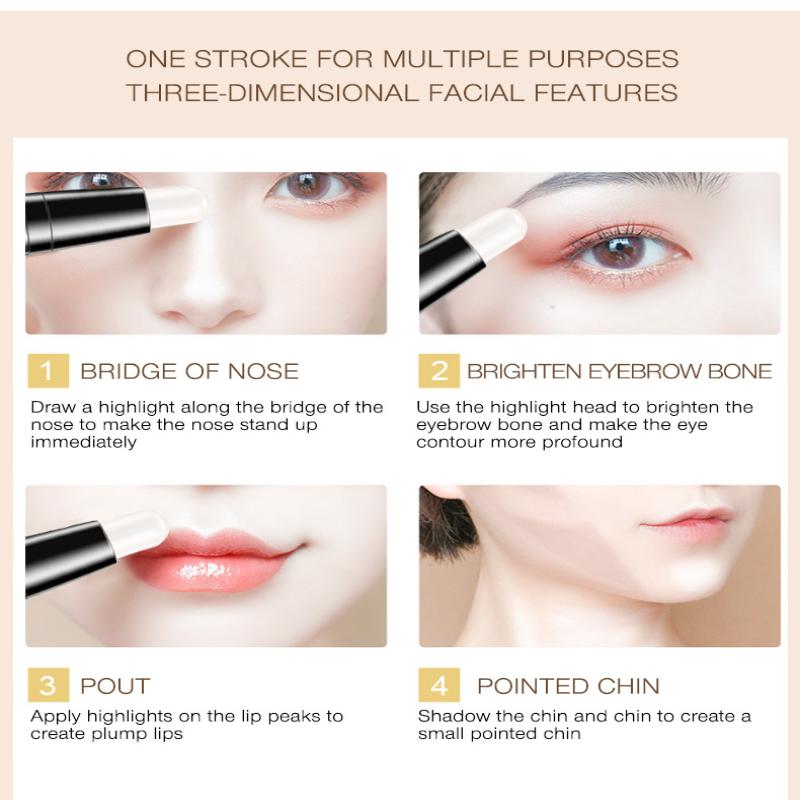 ONE STROKE FOR MULTIPLE PURPOSES
THREE-DIMENSIONAL FACIAL FEATURES

1 BRIDGE OF NOSE

Draw a highlight along the bridge of the nose to make the nose stand up immediately

2 BRIGHTEN EYEBROW BONE

Use the highlight head to brighten the eyebrow bone and make the eye contour more profound

3 POUT

Apply highlights on the lip peaks to create plump lips

4 POINTED CHIN

Shadow the chin and chin to create a small pointed chin