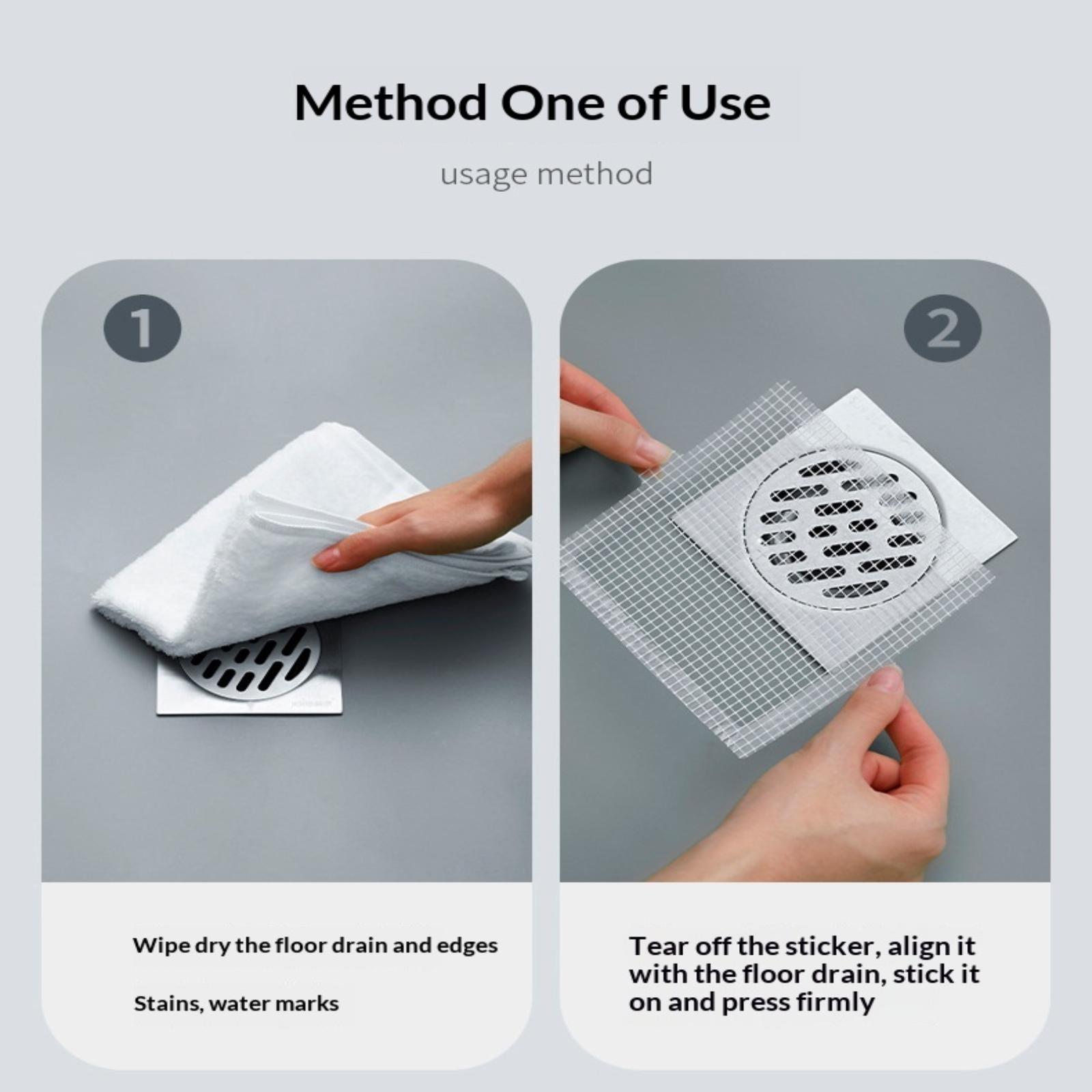 Method One of Use

usage method

1

Wipe dry the floor drain and edges

Stains, water marks

2

Tear off the sticker, align it with the floor drain, stick it on and press firmly